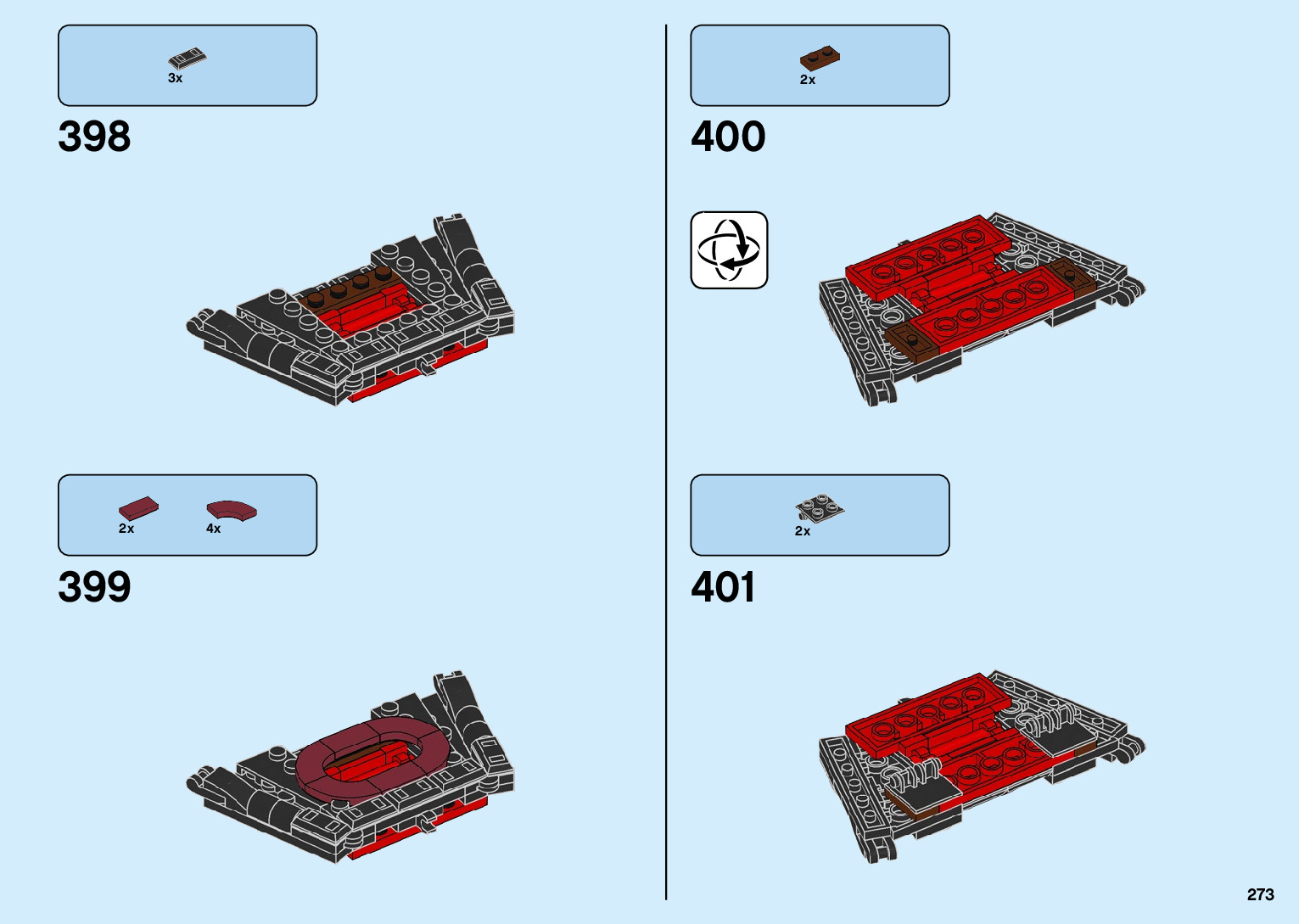 3x

398

2x 4x

399

2x

400

2x

401

273