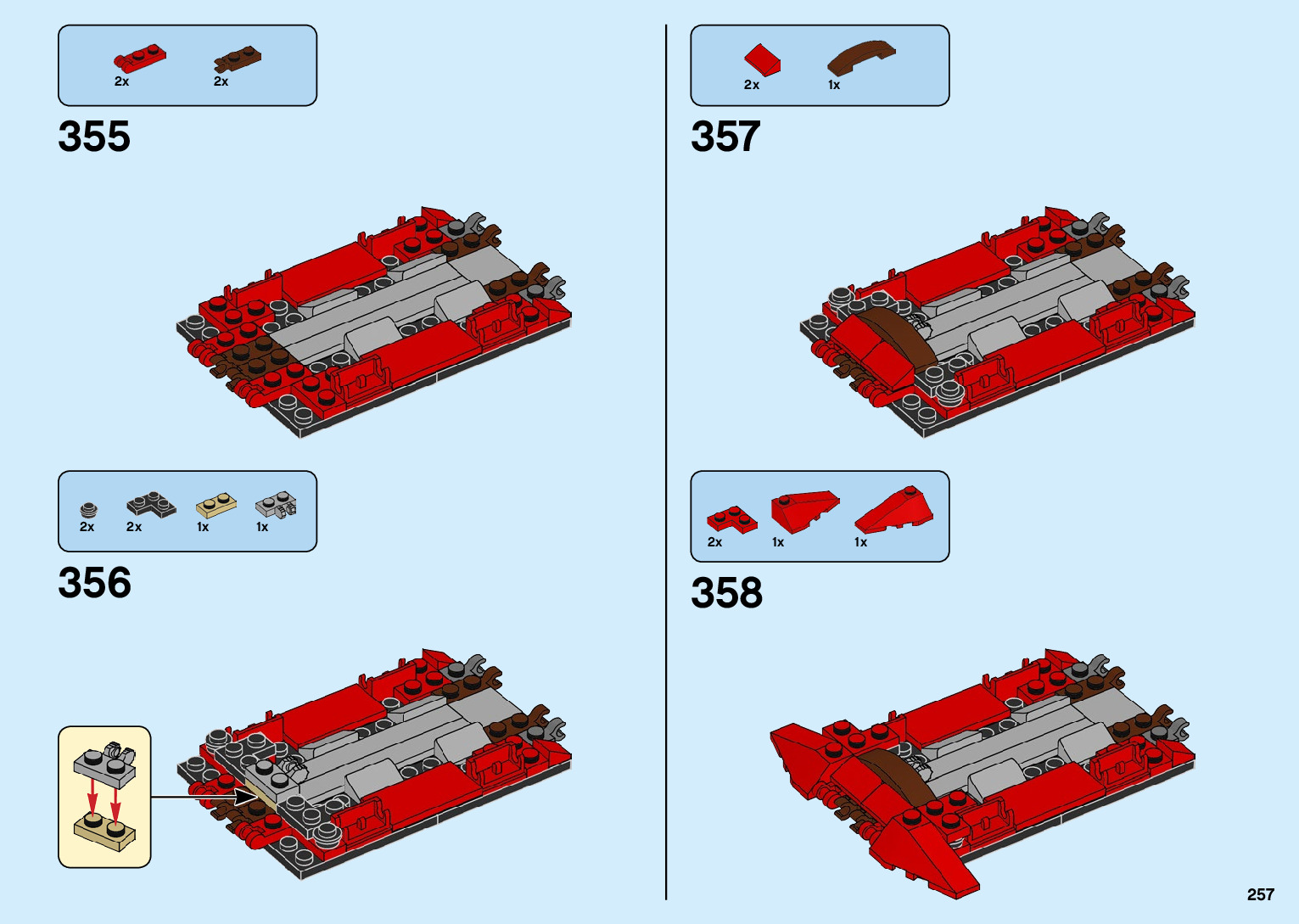 2x 2x

355

2x 2x 1x 1x

356

2x 1x

357

2x 1x 1x

358

257