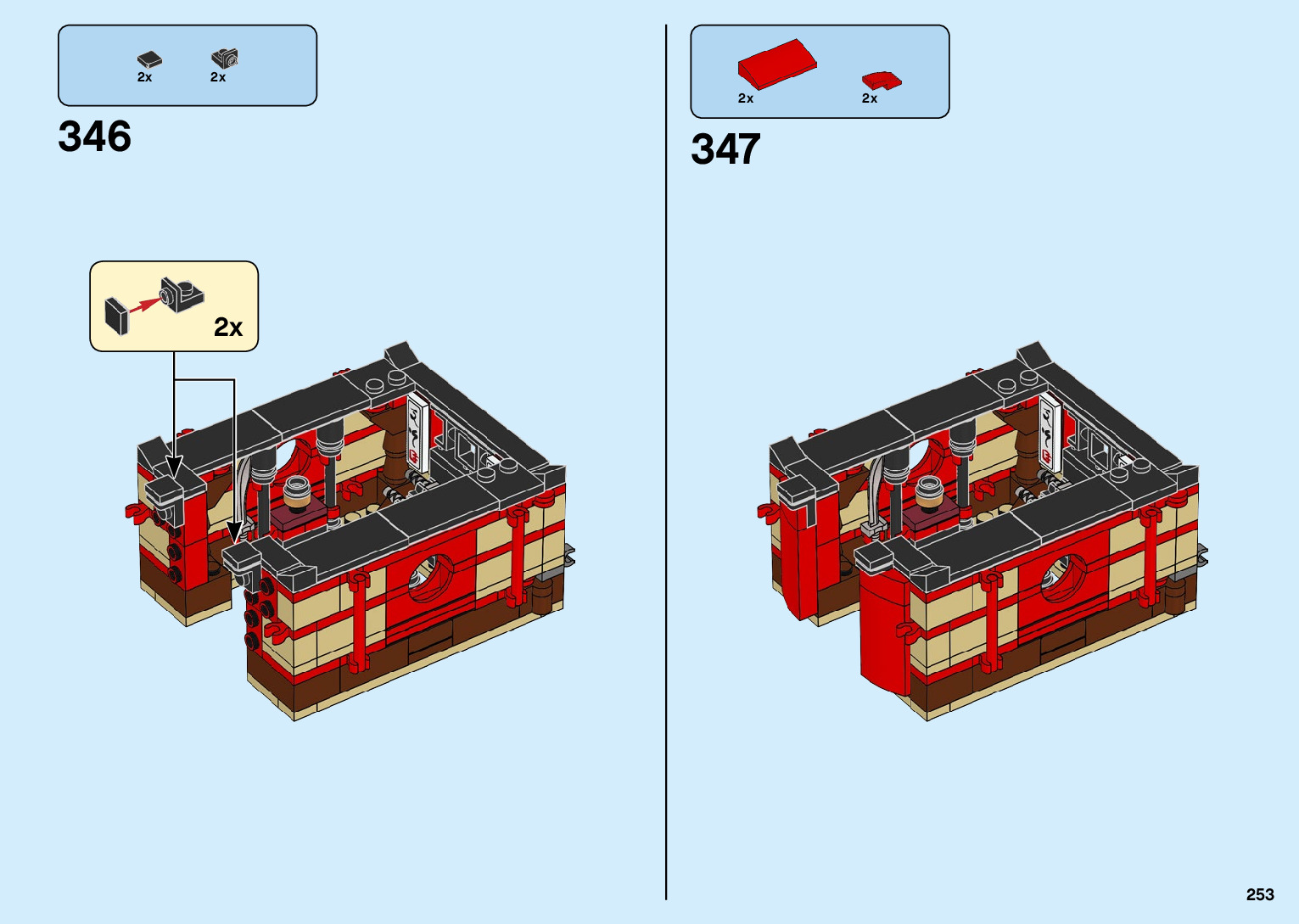 2x 2x

346

2x

2x 2x

347

253