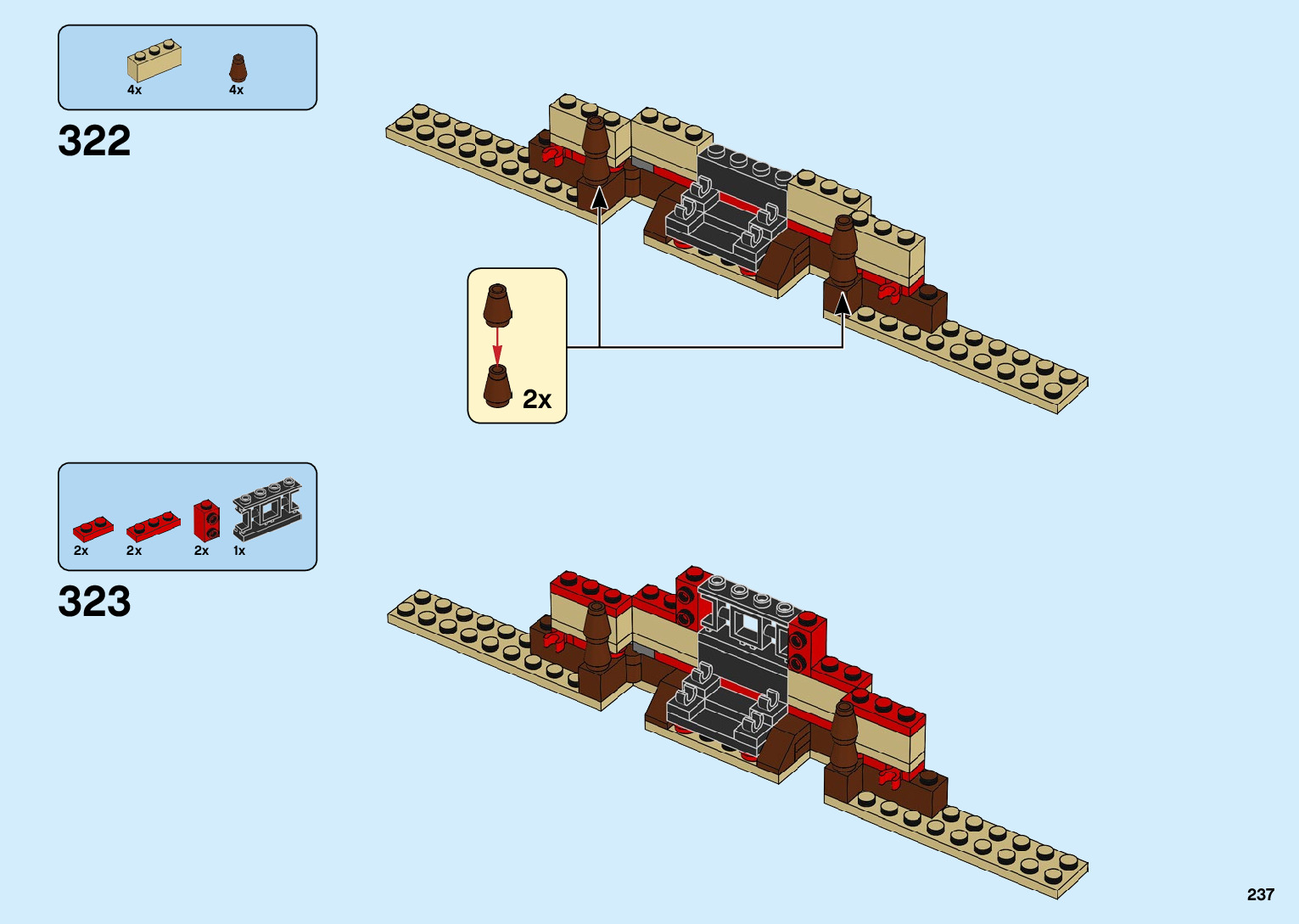 4x
4x

322

2x

2x
2x
2x
1x

323

237