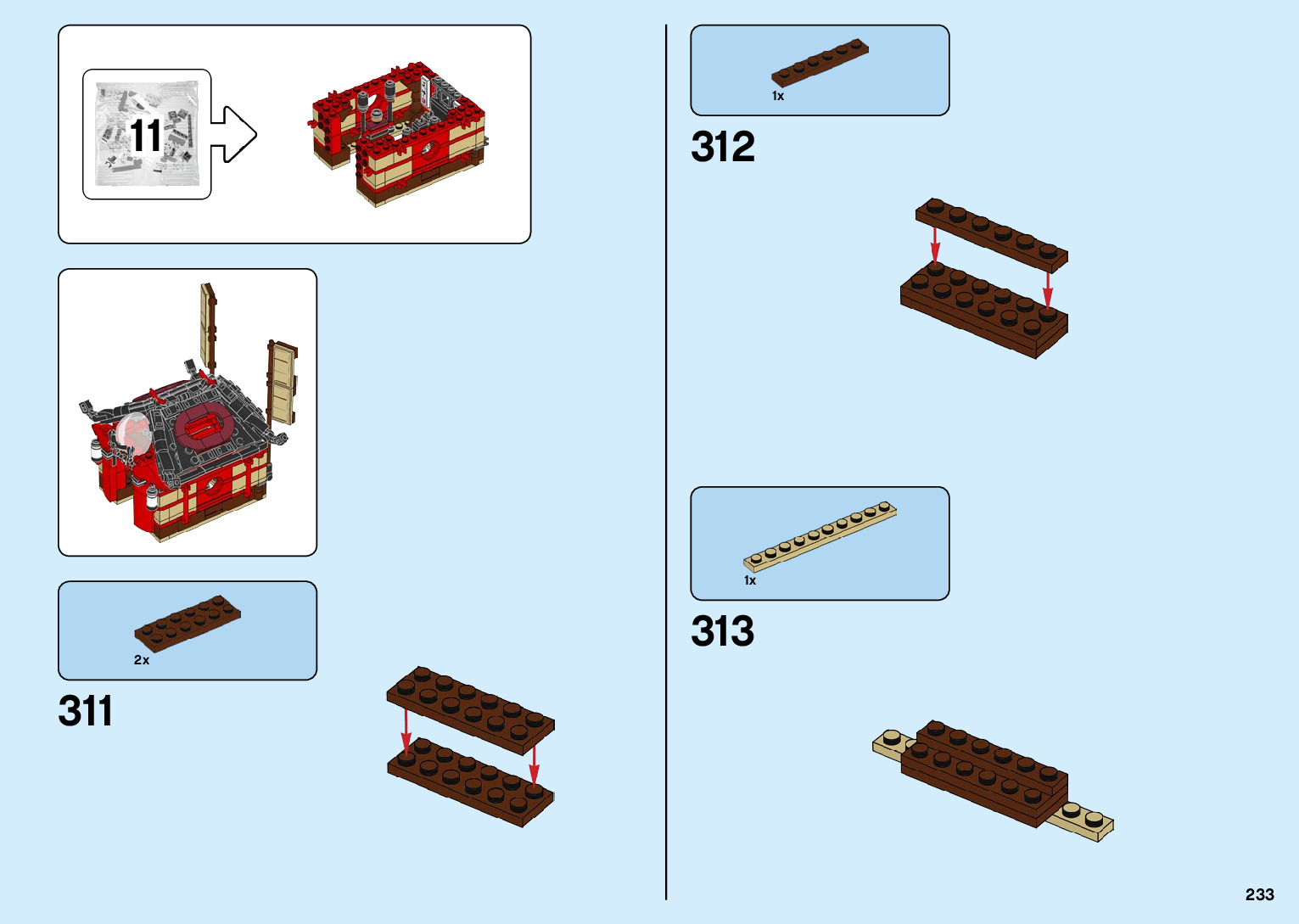 11

2x

311

1x

312

1x

313

233