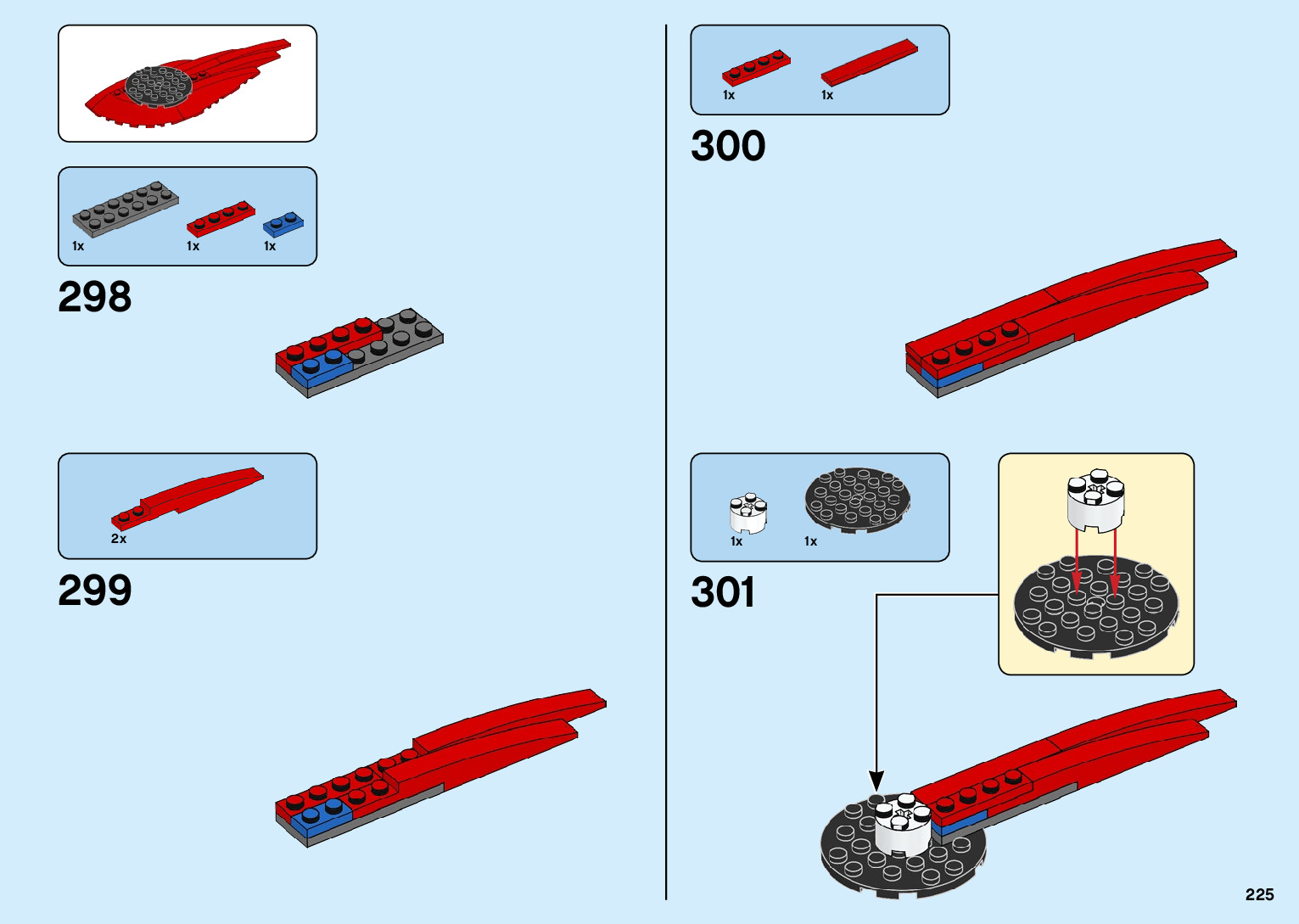 1x
1x
1x
298

2x
299

1x
1x
300

1x
1x
301

225