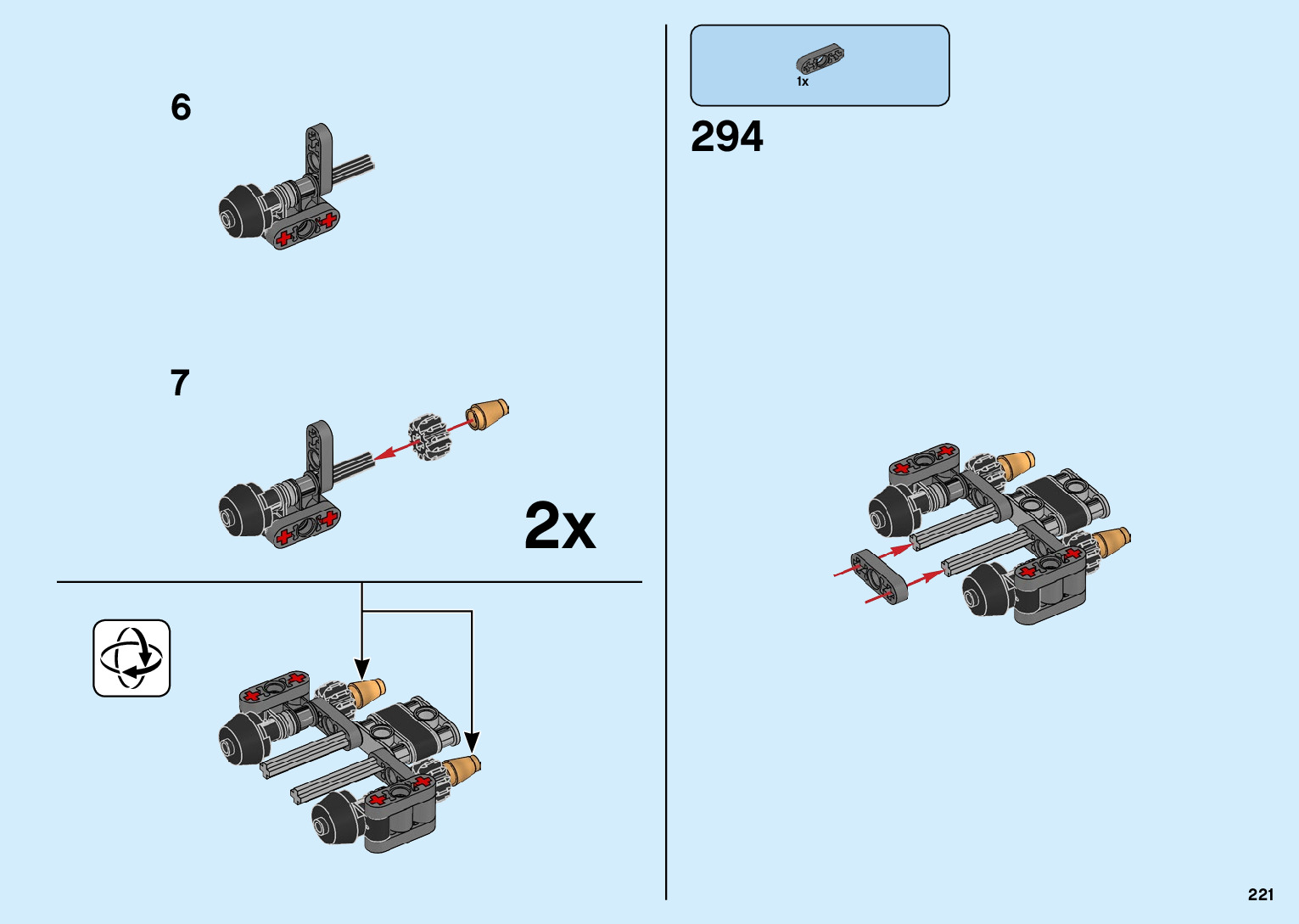 6

7

2x

1x

294

221