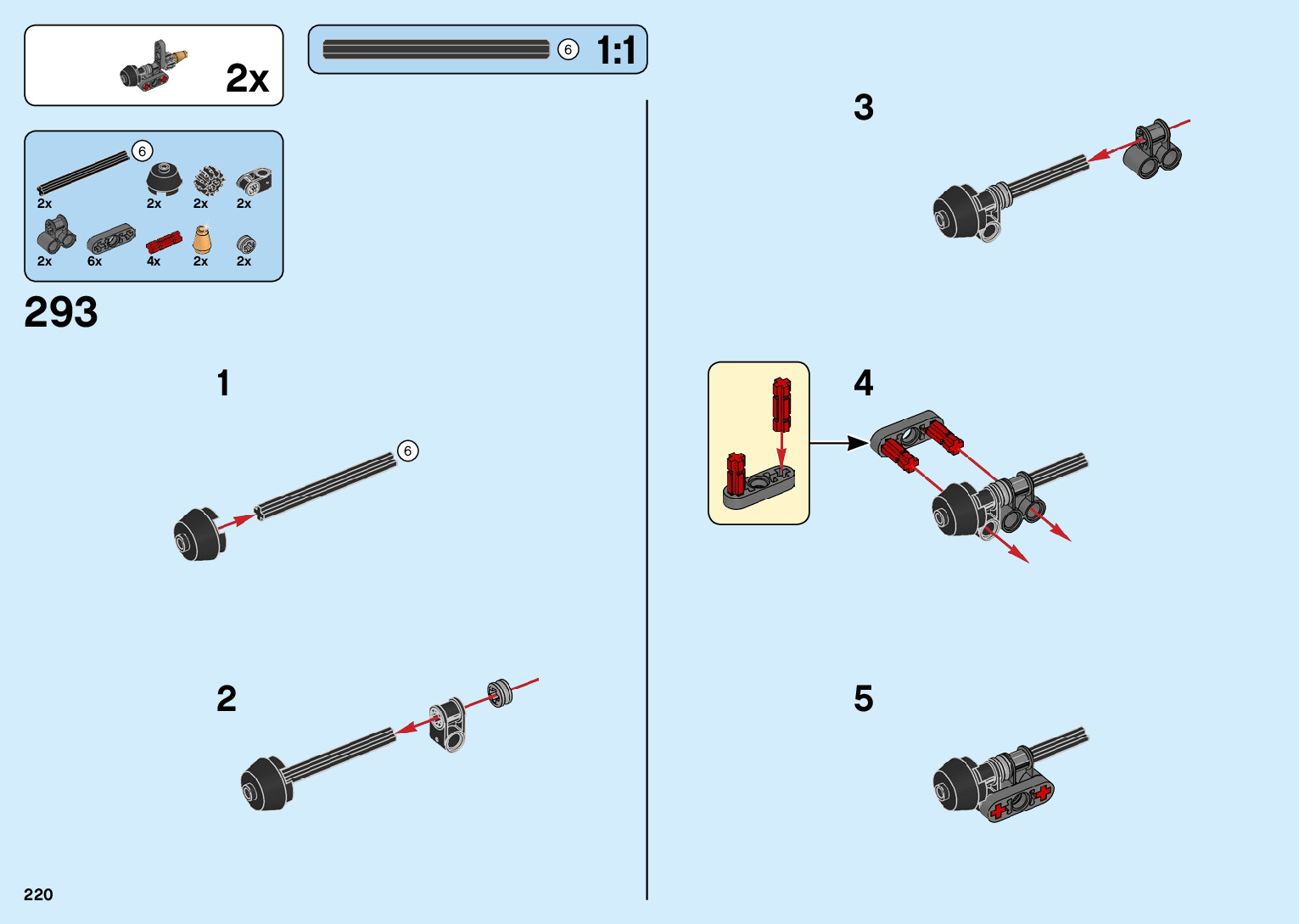 2x

6 1:1

6
2x 2x 2x 2x
2x 6x 4x 2x 2x

293

1

6

2

3

4

5

220