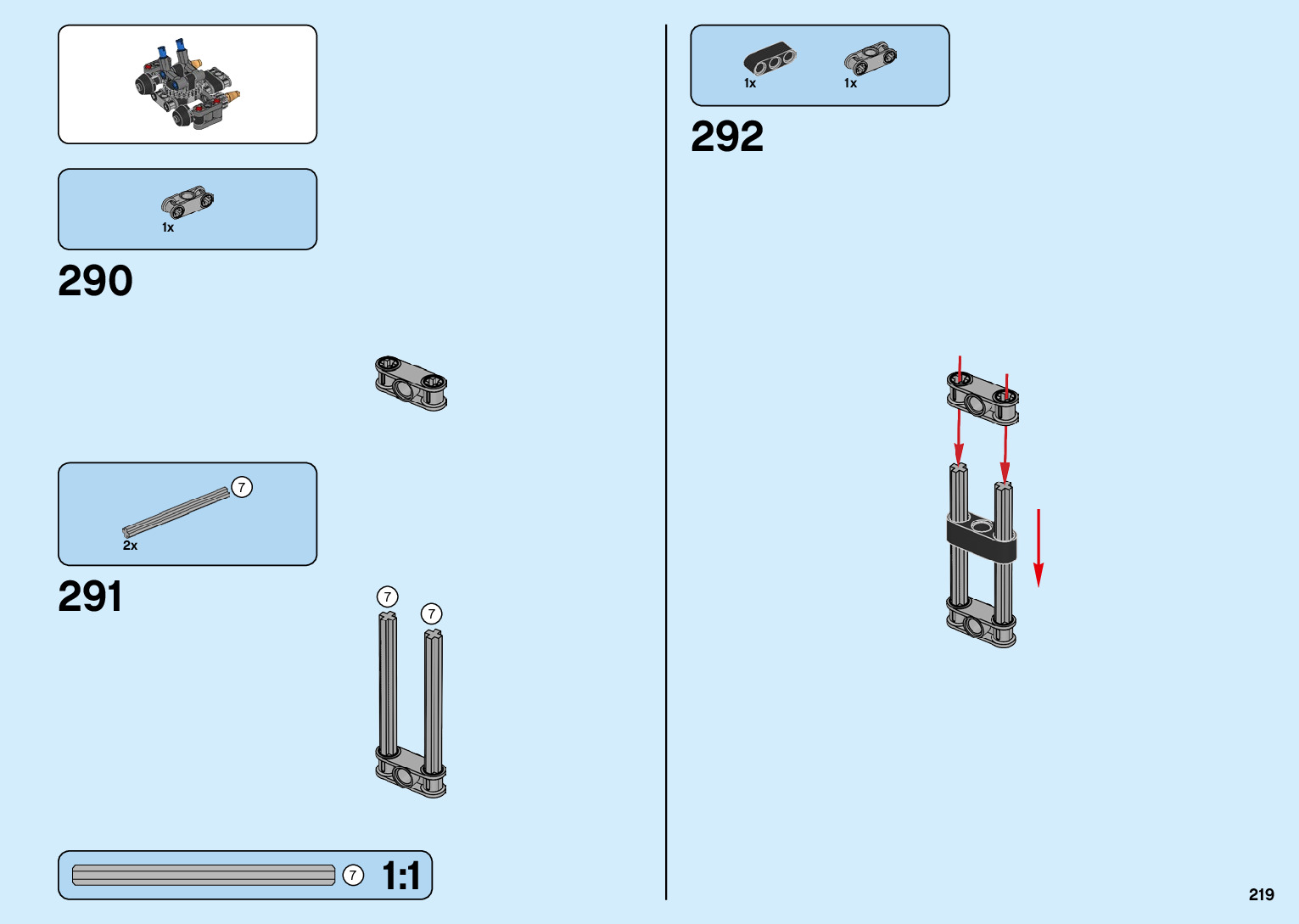 1x

290

7

2x

291

7

7

7

1:1

1x

1x

292

219