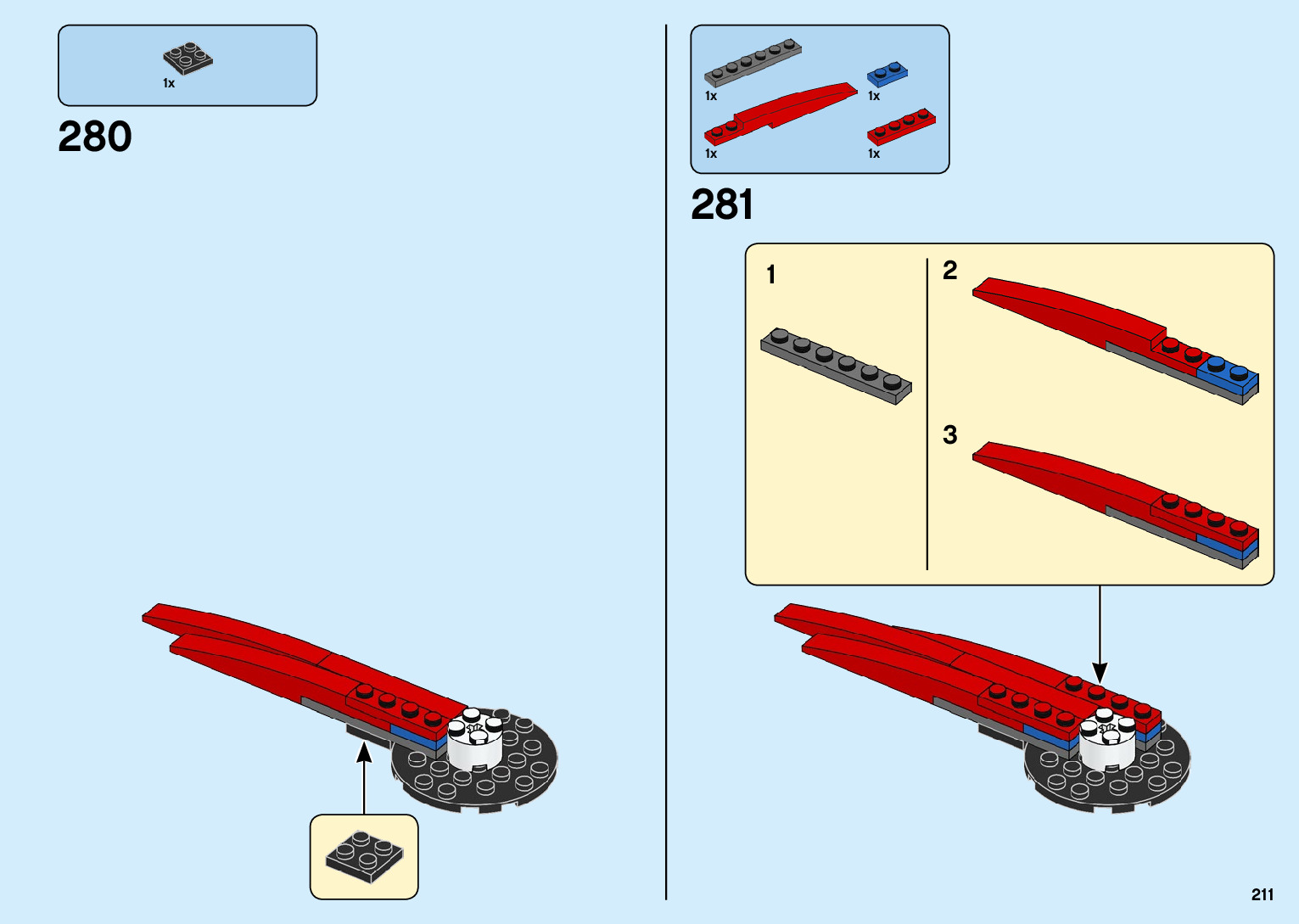 1x

280

1x
1x
1x
1x

281

1

2

3

211