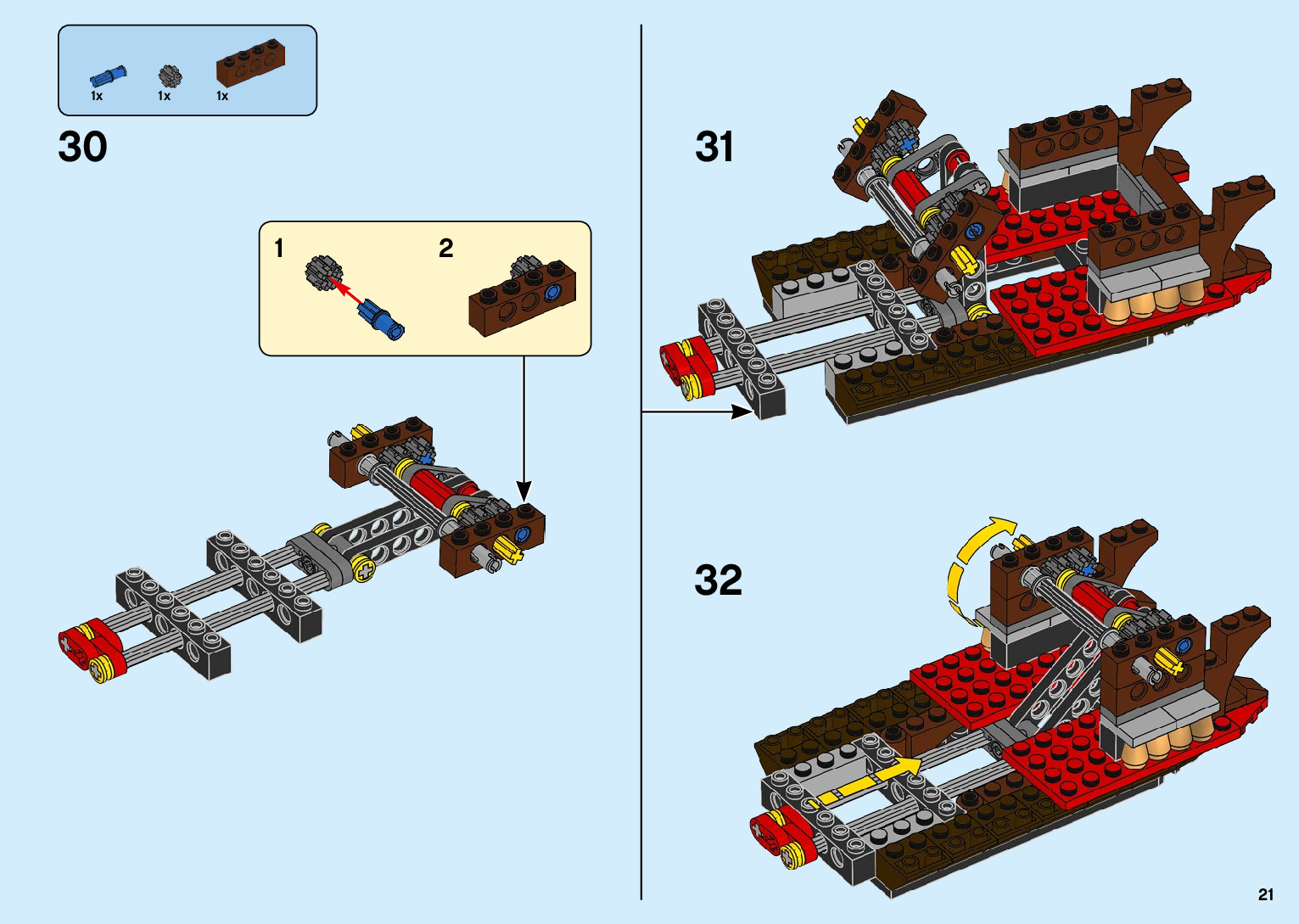 1x 1x 1x

30

1

2

31

32

21