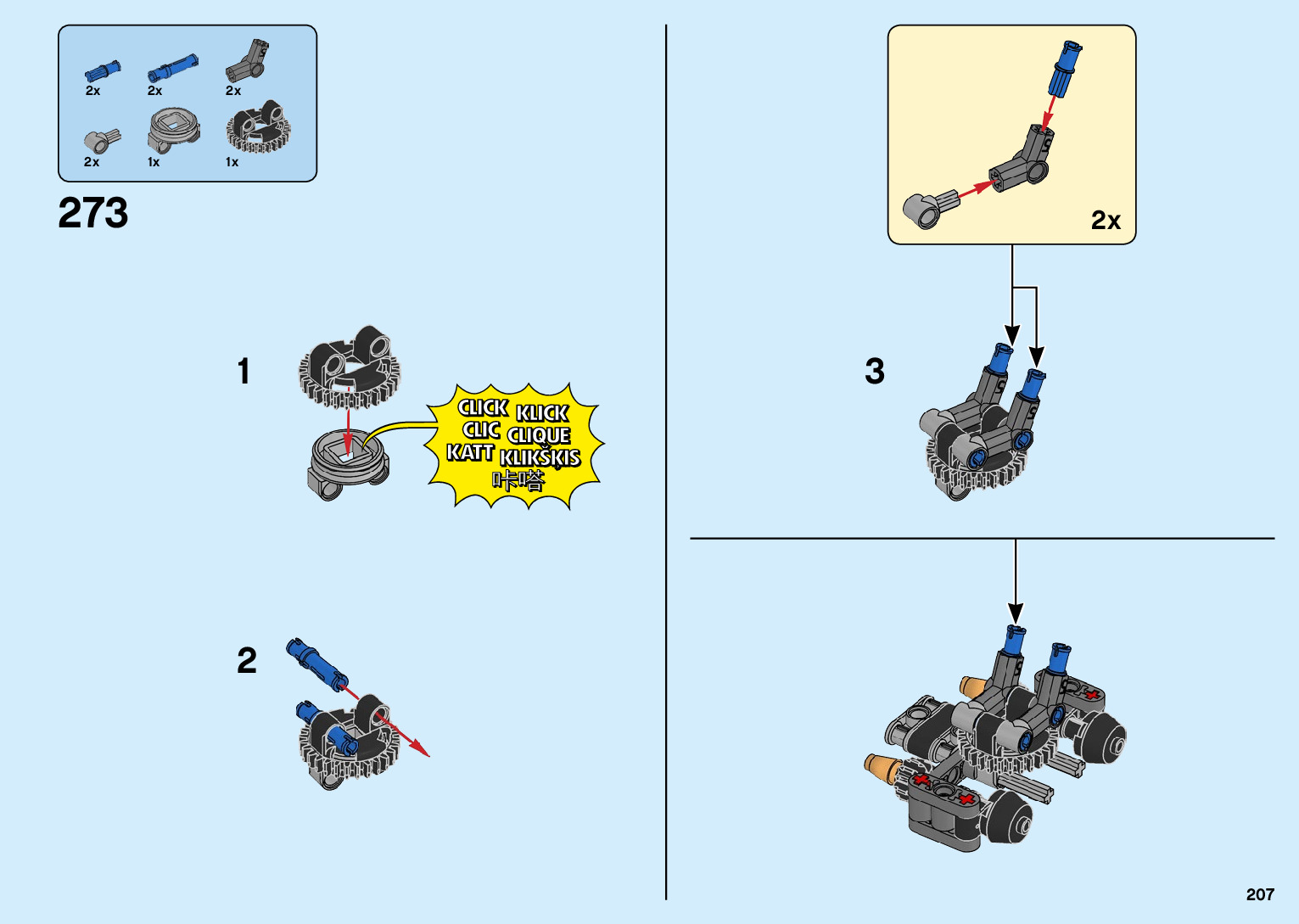 2x 2x 2x
2x 1x 1x

273

1

CLICK KLICK
CLIC CLIQUE
KATT KLIKŠKIS
咔嗒

2

2x

3

207