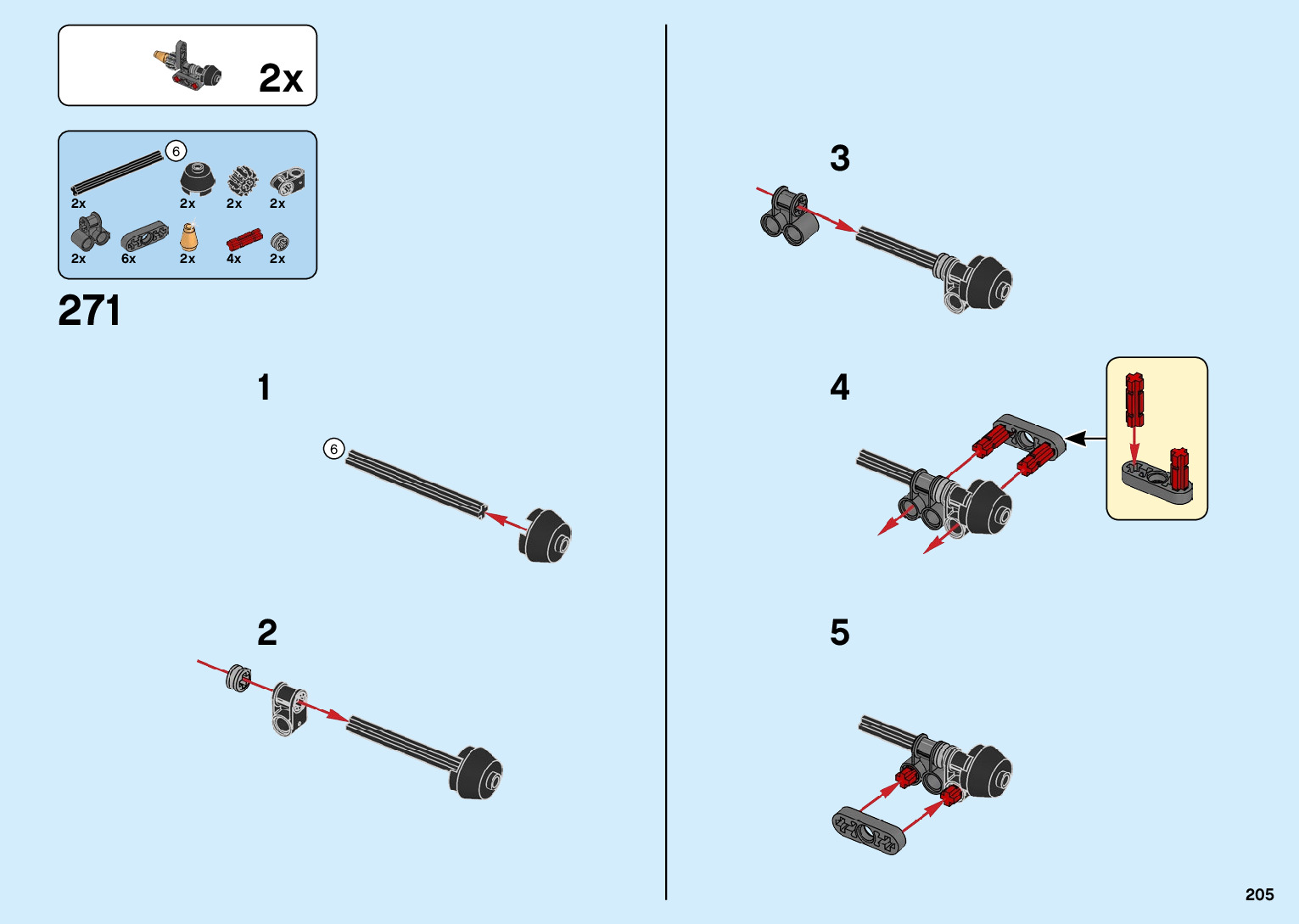 2x

6
2x 2x 2x 2x
2x 6x 2x 4x 2x

271

1

6

2

3

4

5

205