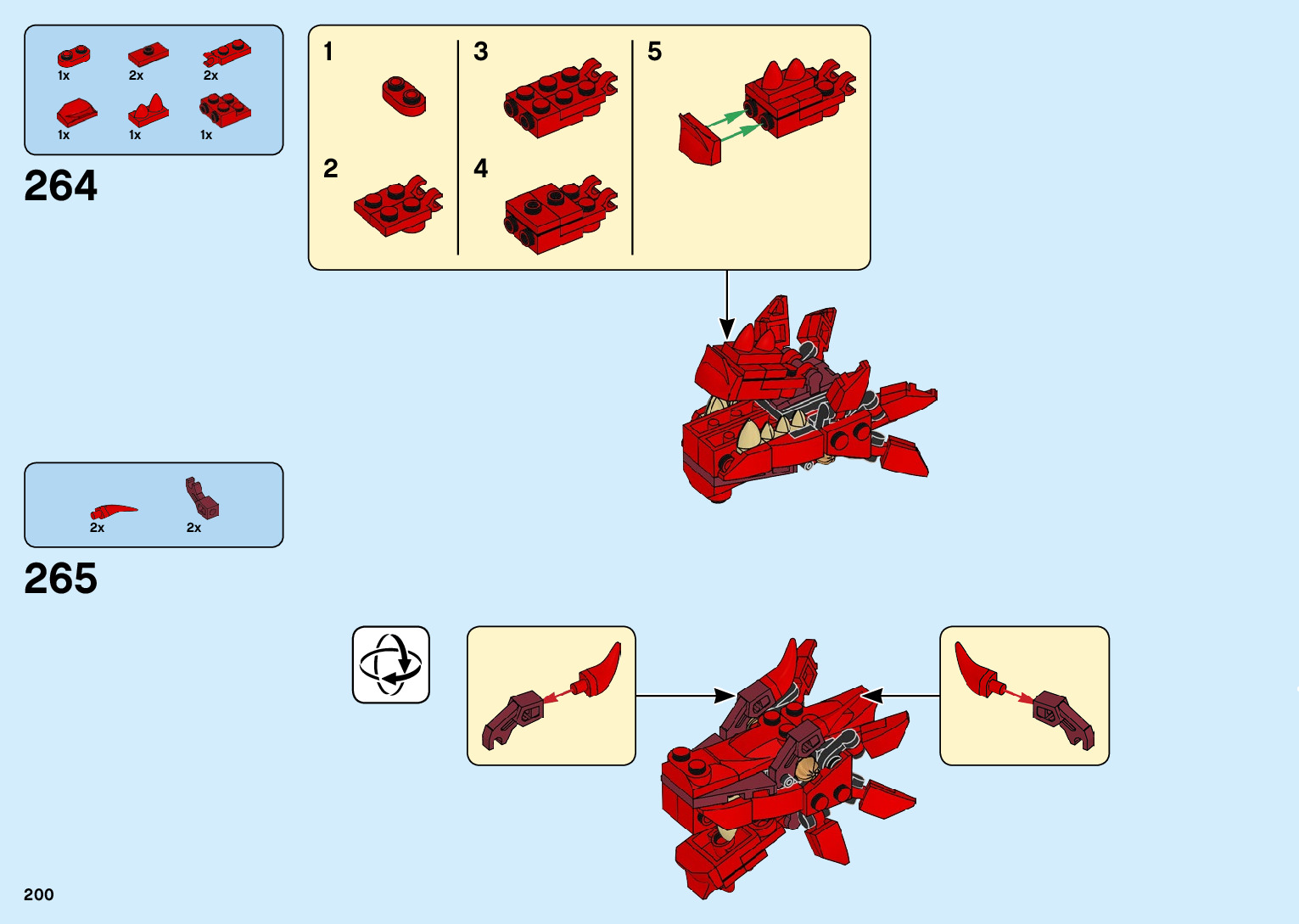 1x 2x 2x
1x 1x 1x

264

1

2

3

4

5

2x 2x

265

200