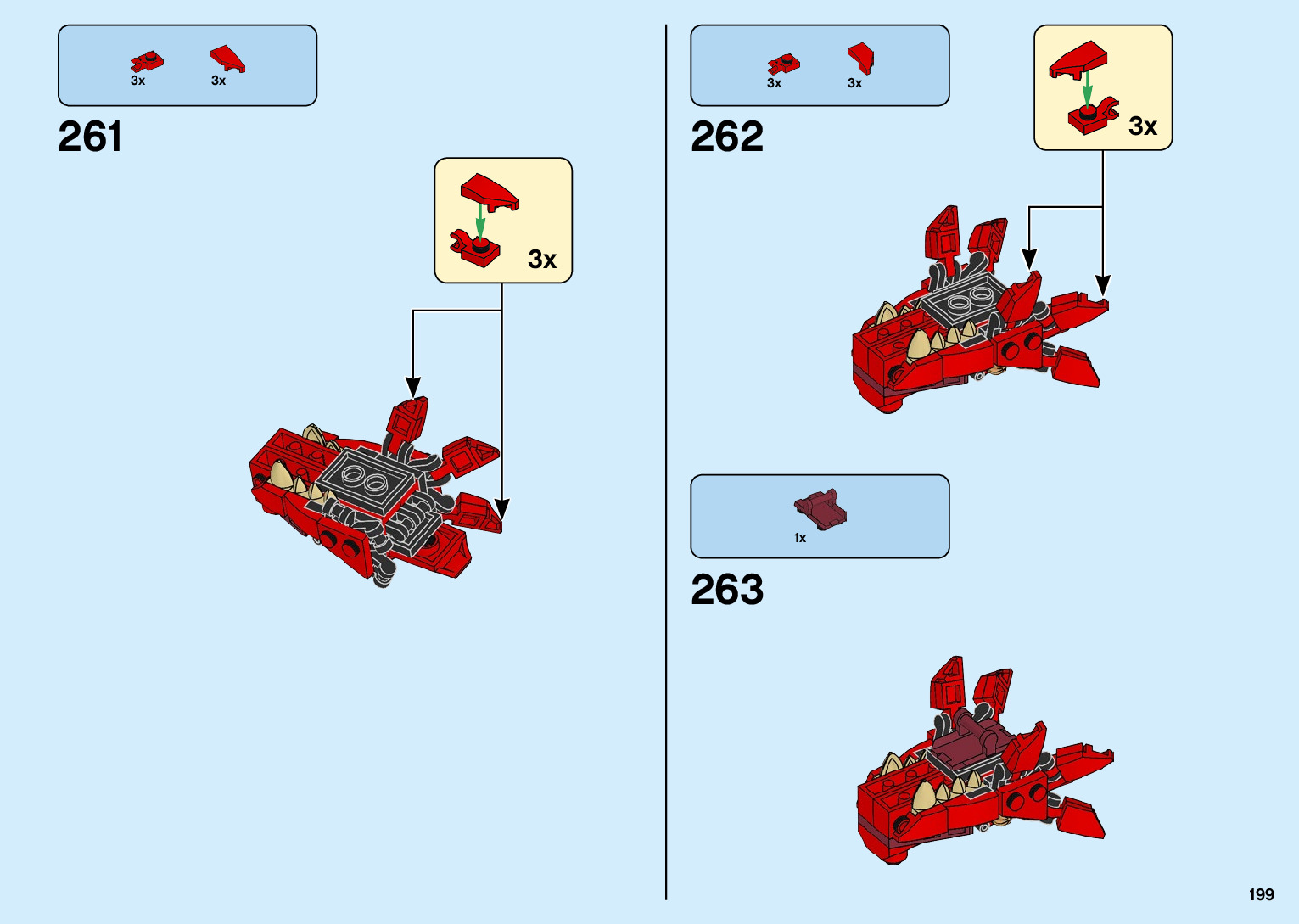 3x 3x

261

3x

3x 3x

262

3x

1x

263

199