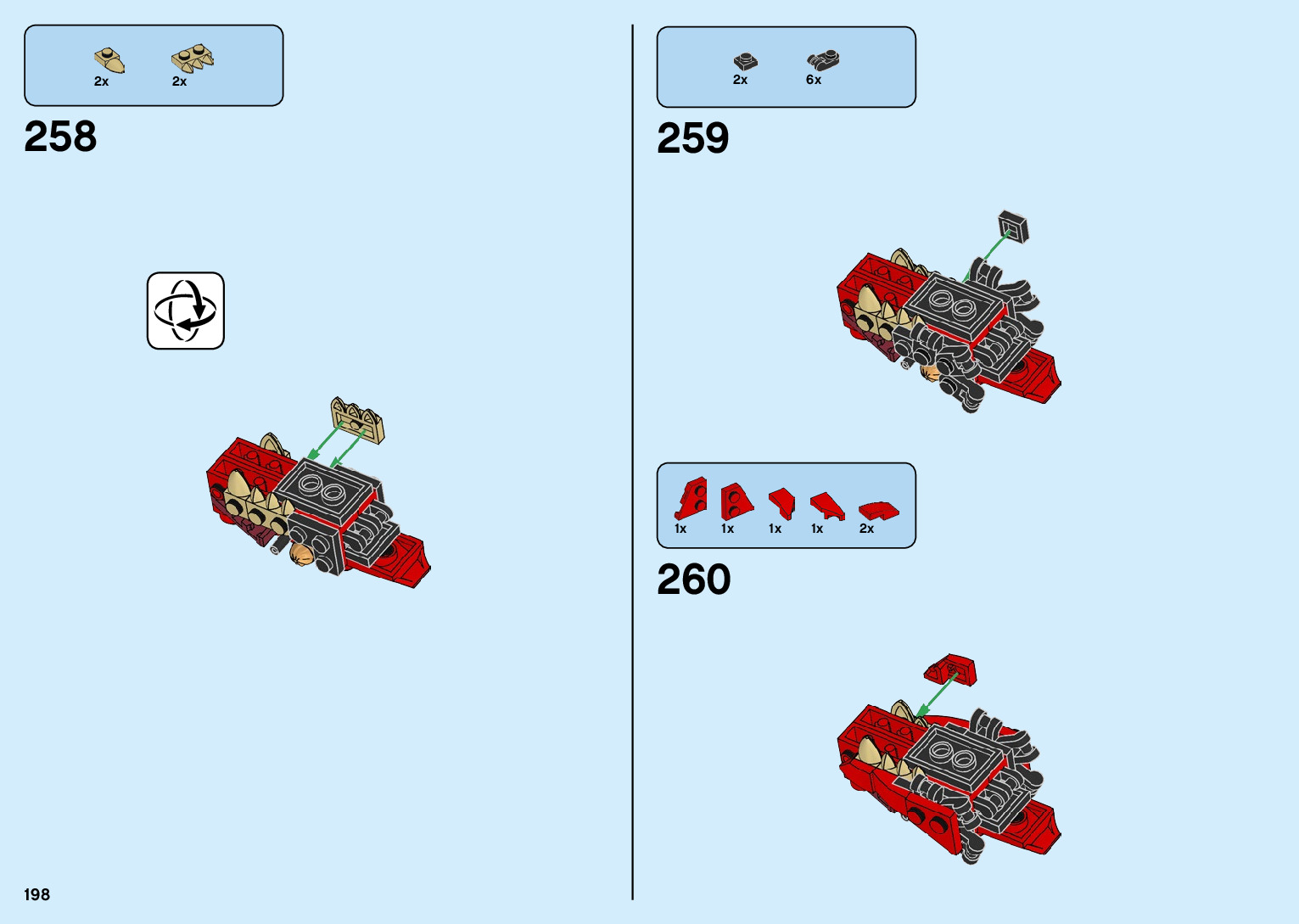 2x 2x

258

2x 6x

259

1x 1x 1x 1x 2x

260

198