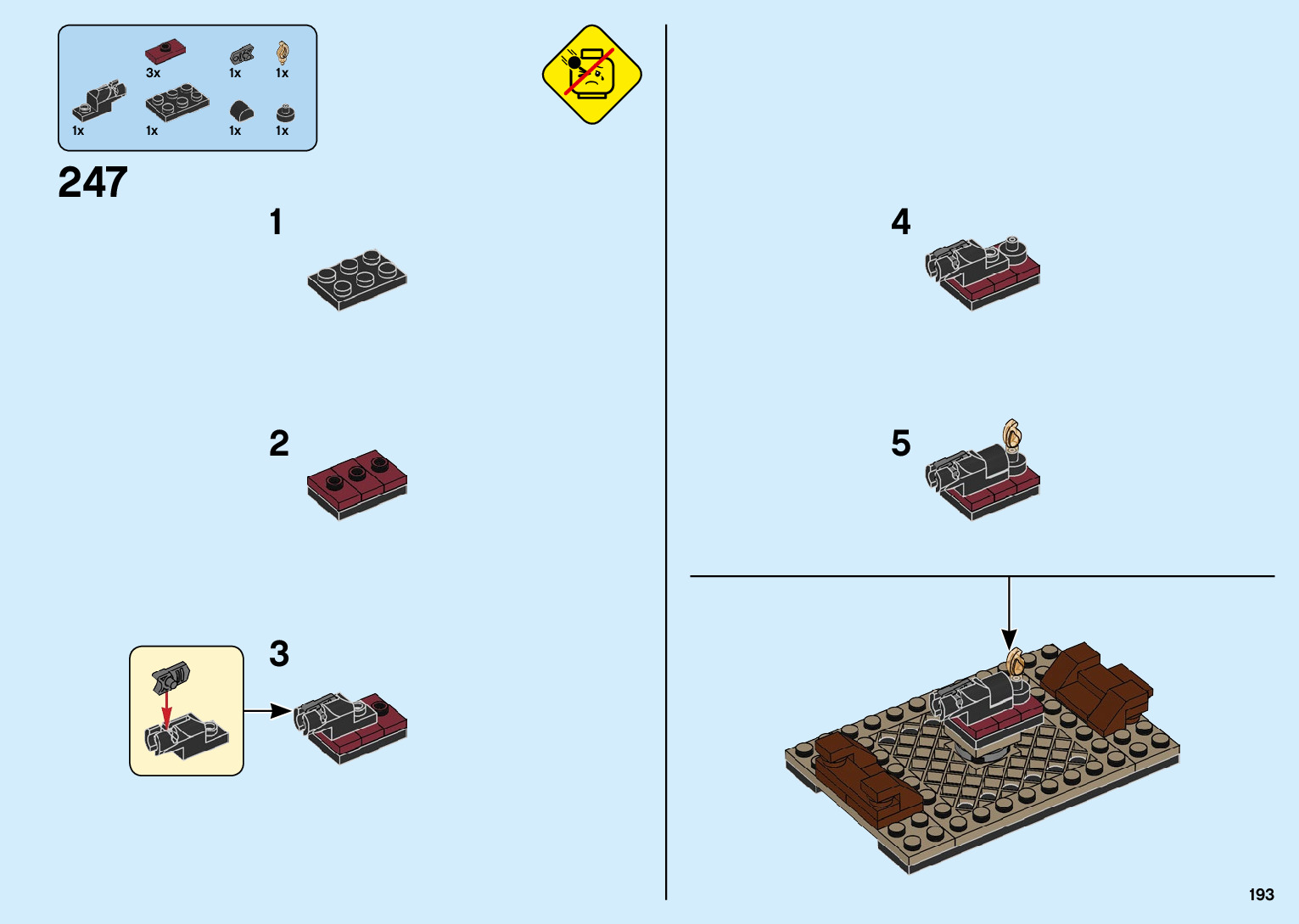 3x
1x
1x
1x
1x
1x
1x

247

1

2

3

4

5

193