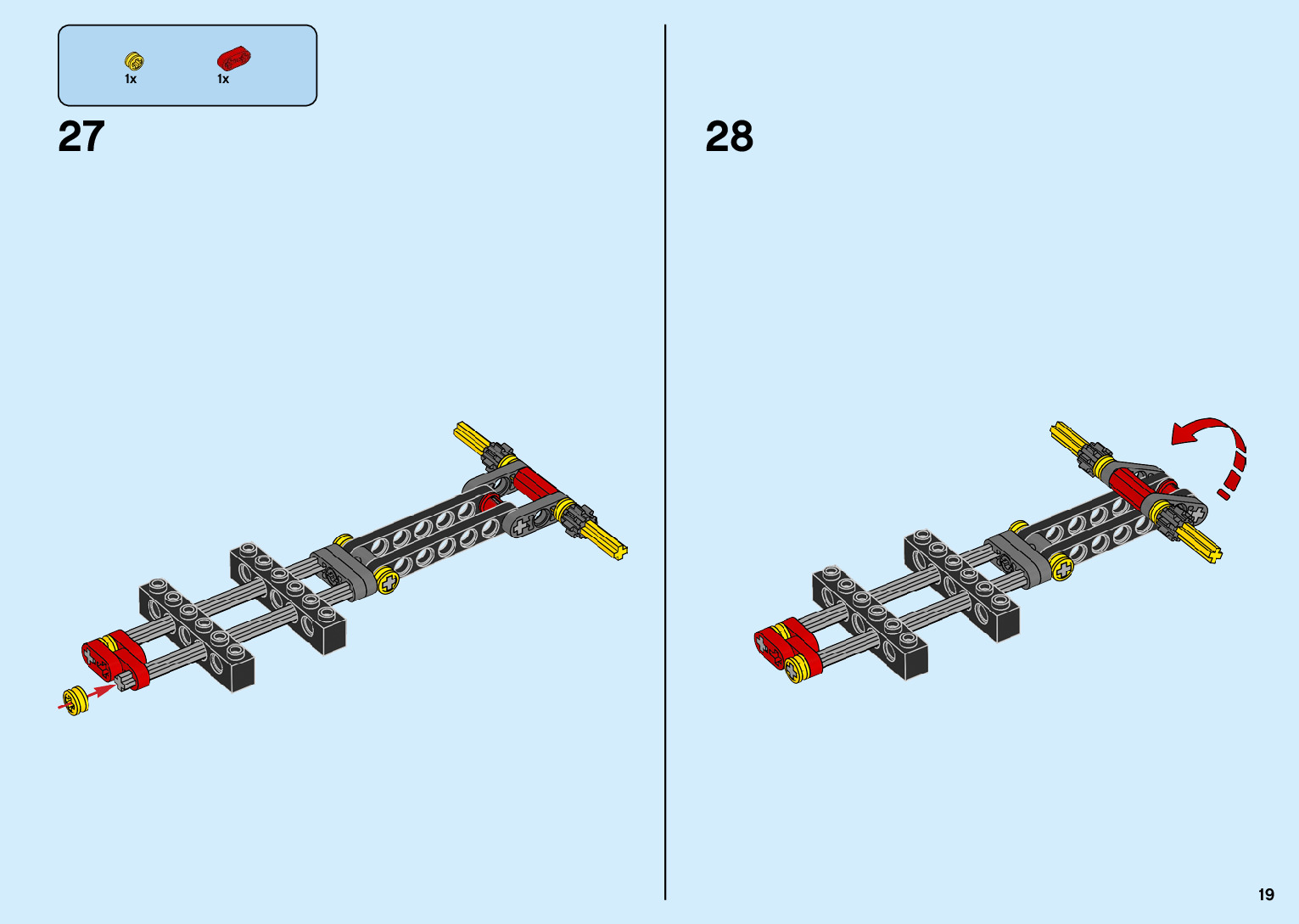 1x 1x

27

28

19