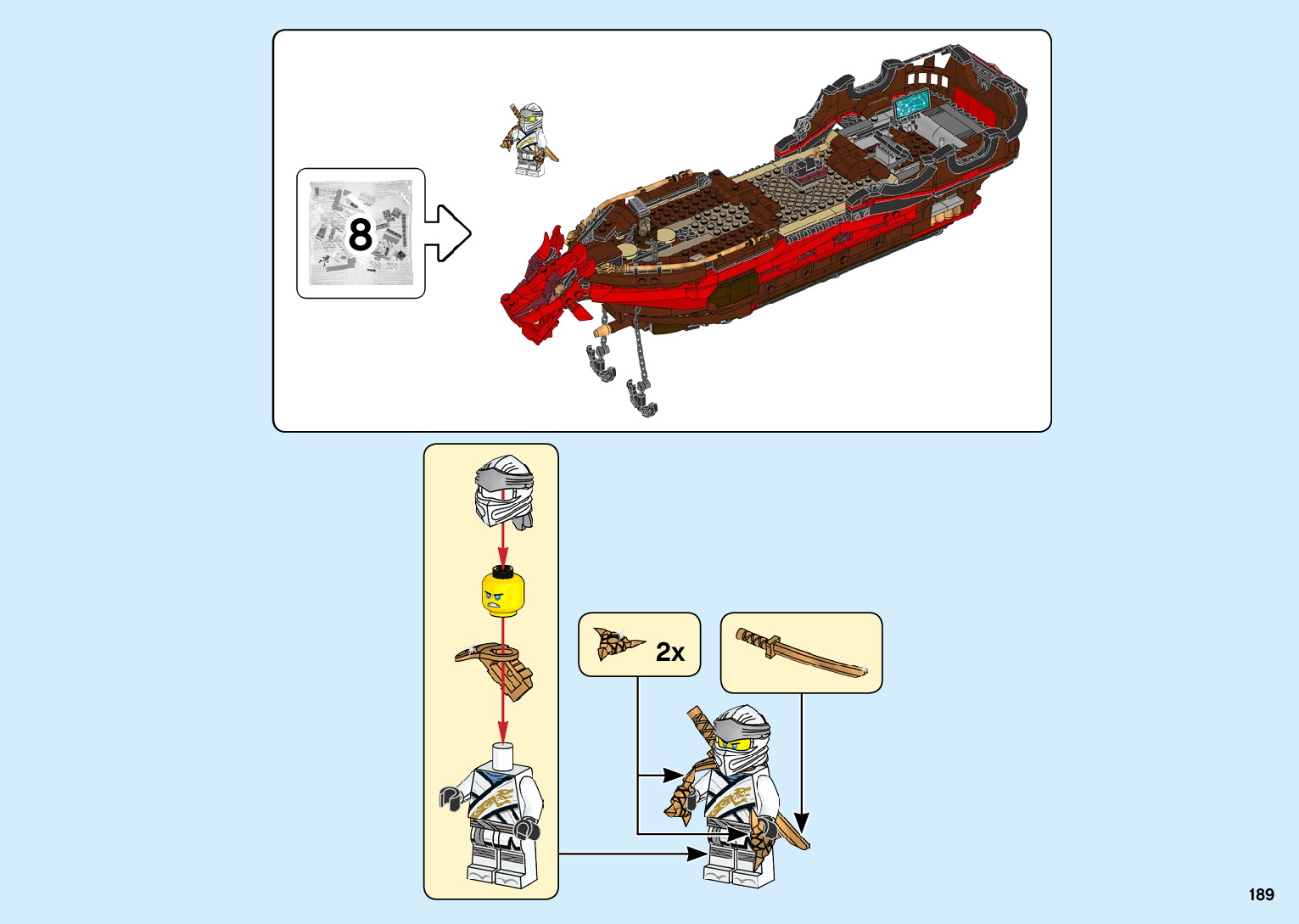 8

2x

189