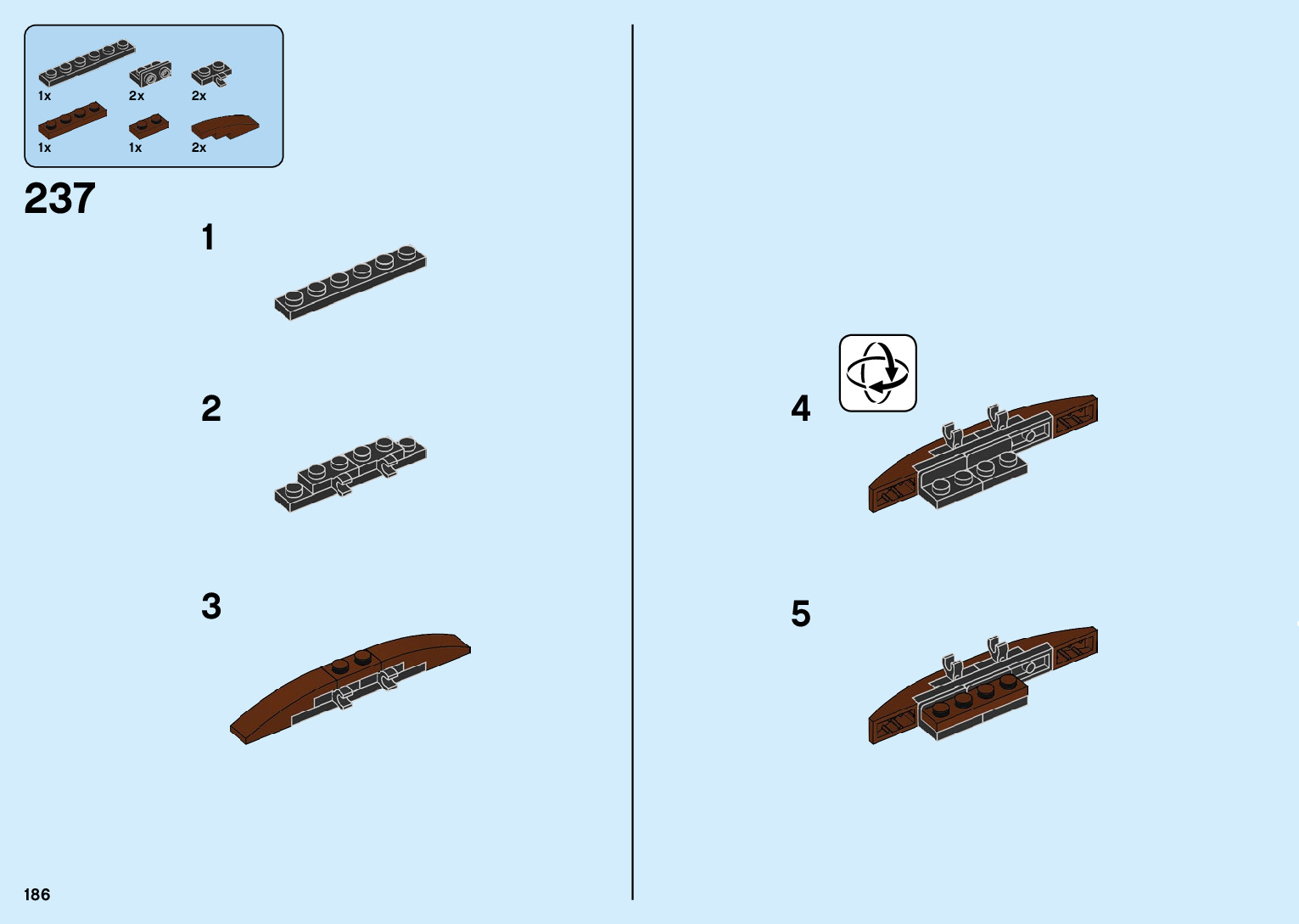 1x 2x 2x

1x 1x 2x

237

1

2

3

4

5

186