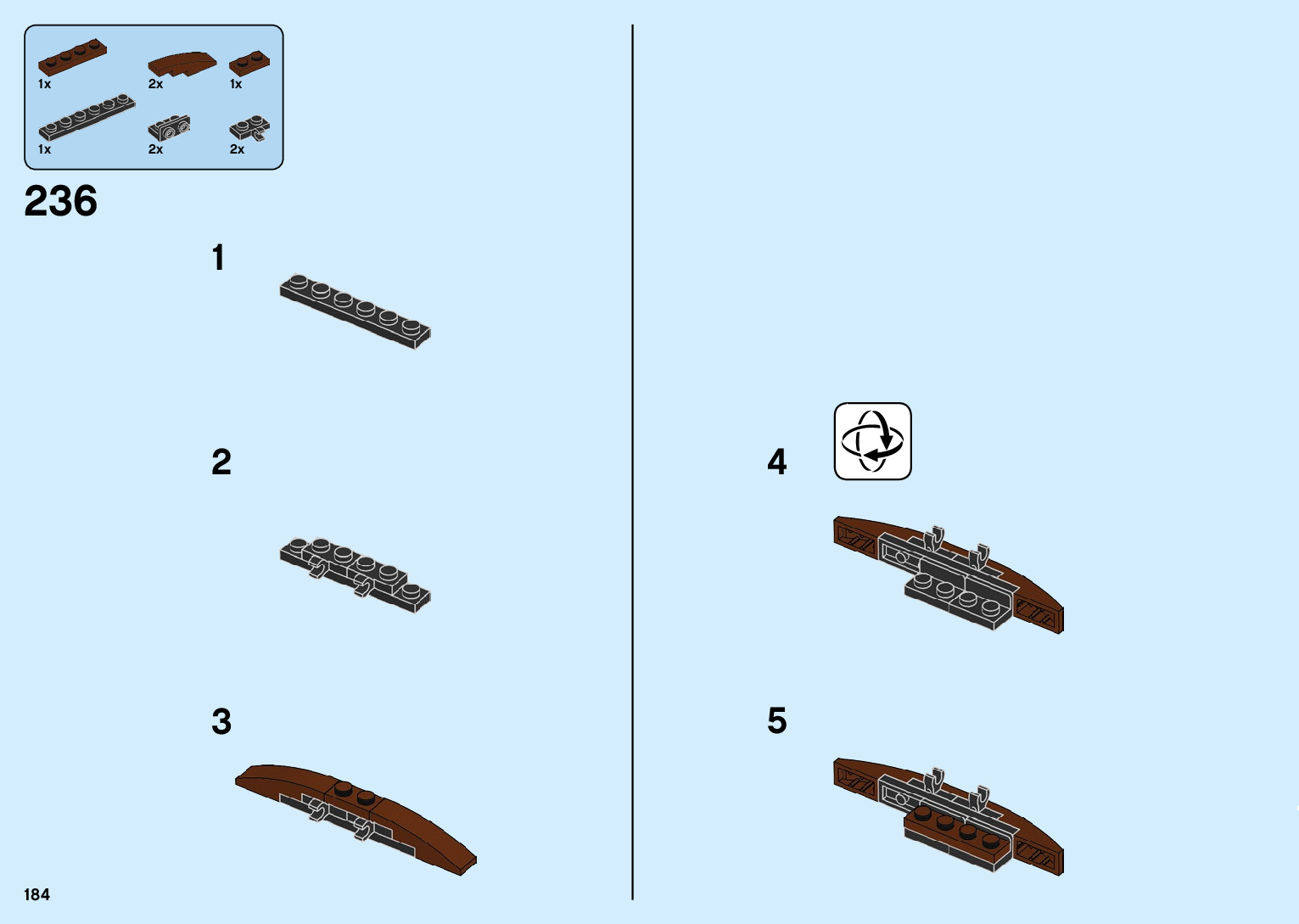 1x
2x
1x
1x
2x
2x

236

1

2

3

4

5

184