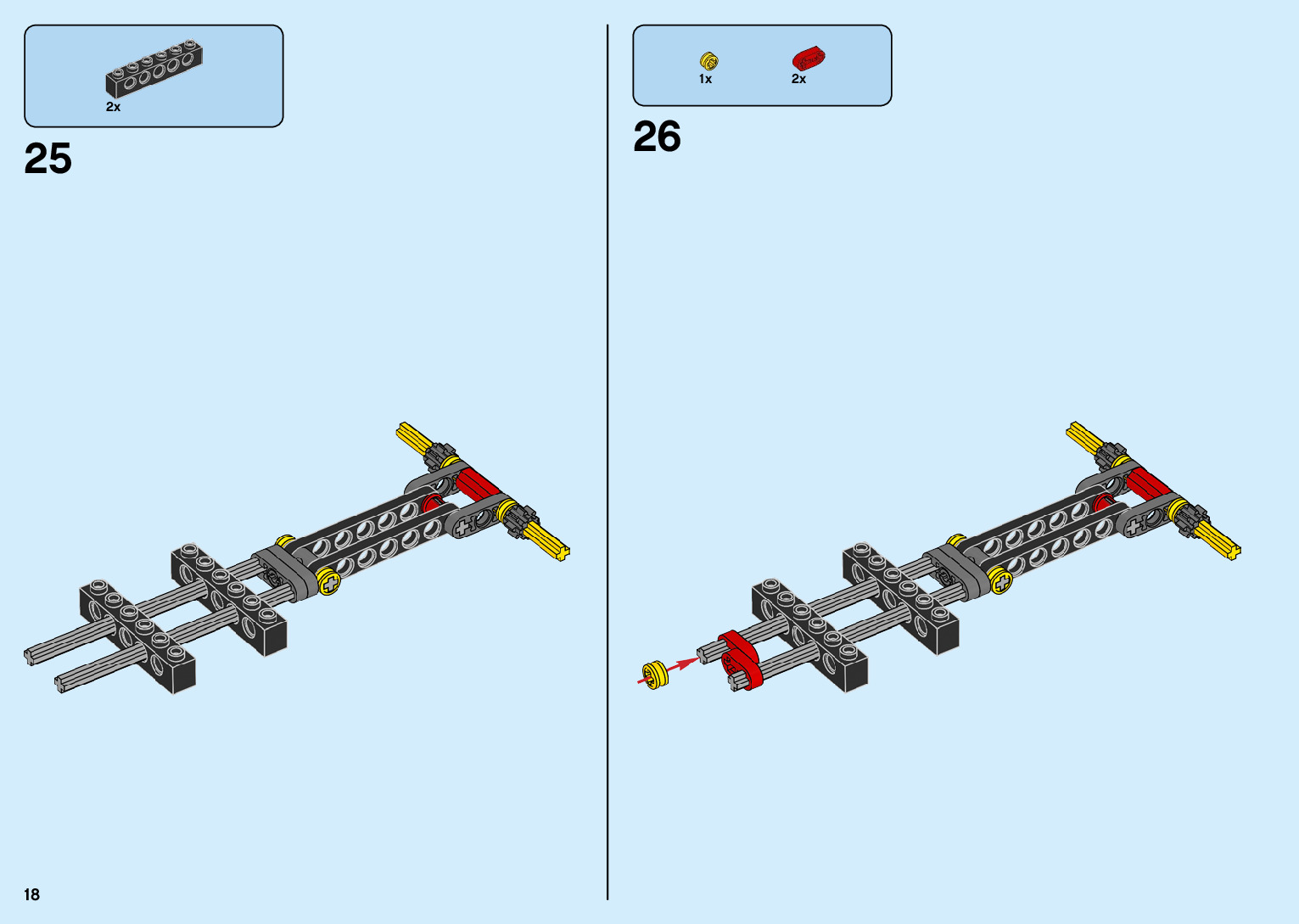 2x

25

1x

2x

26

18