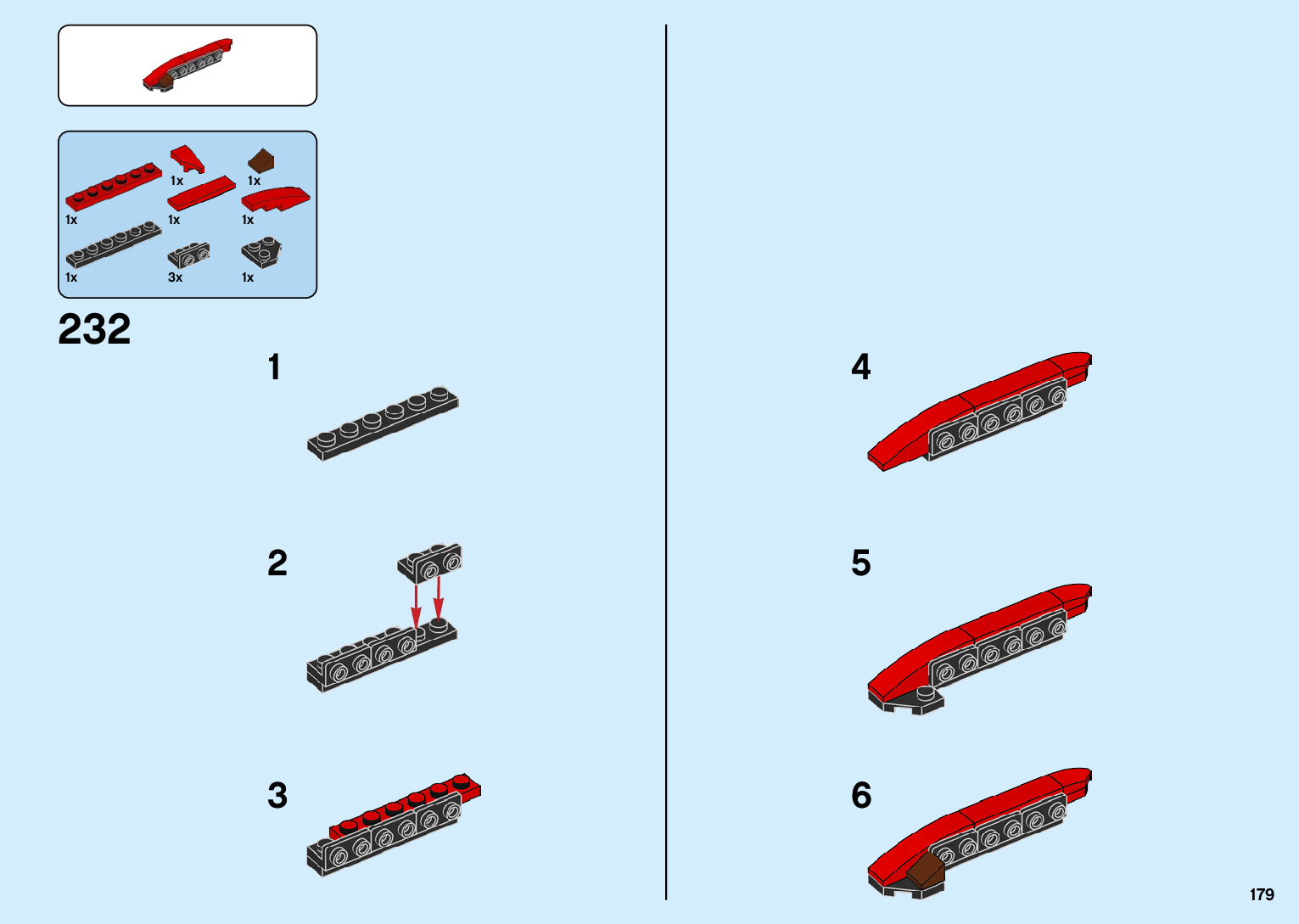 1x
1x
1x
1x
1x
1x
3x
1x

232

1

2

3

4

5

6

179