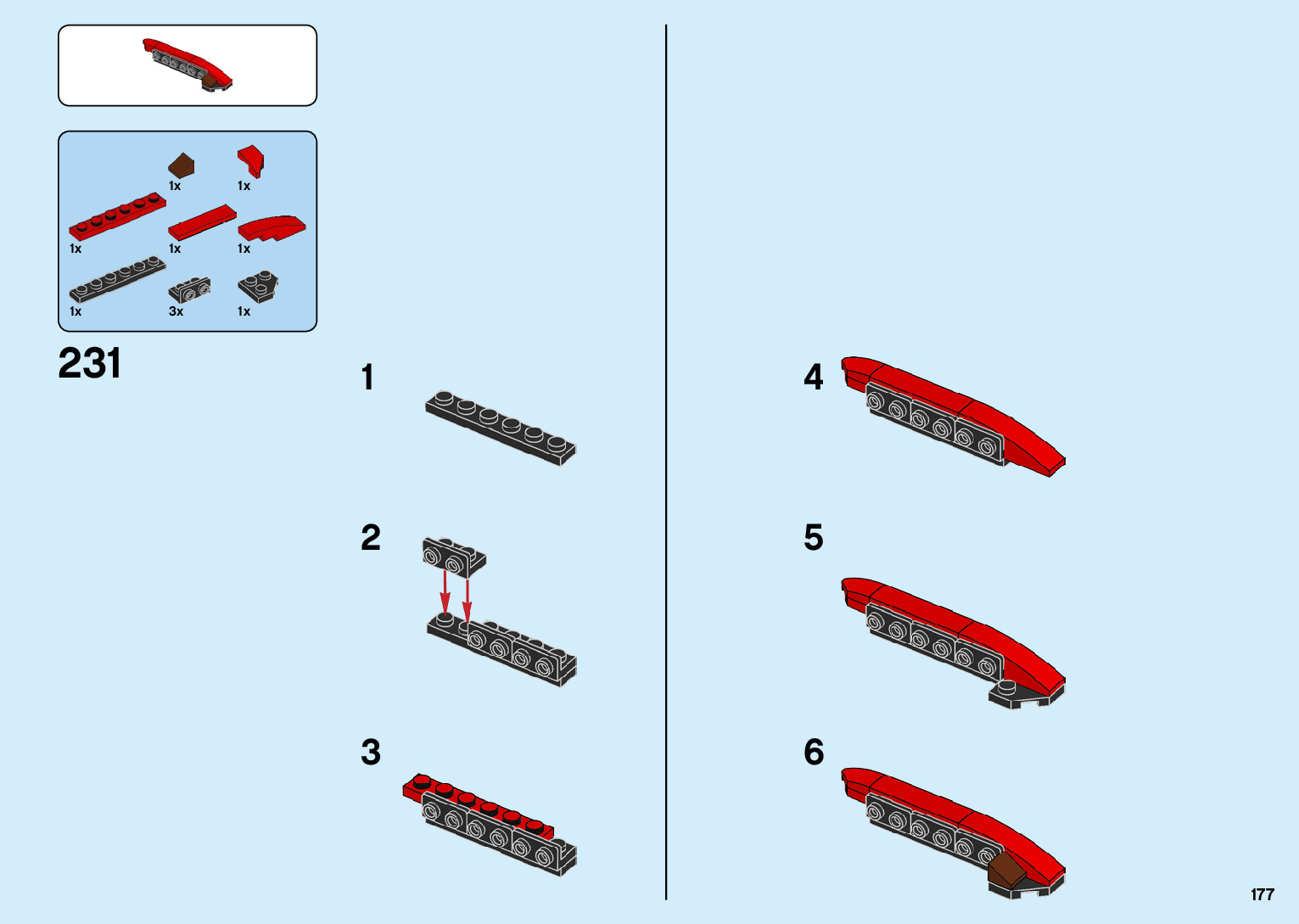 1x
1x
1x
1x
1x
1x
3x
1x

231

1

2

3

4

5

6

177