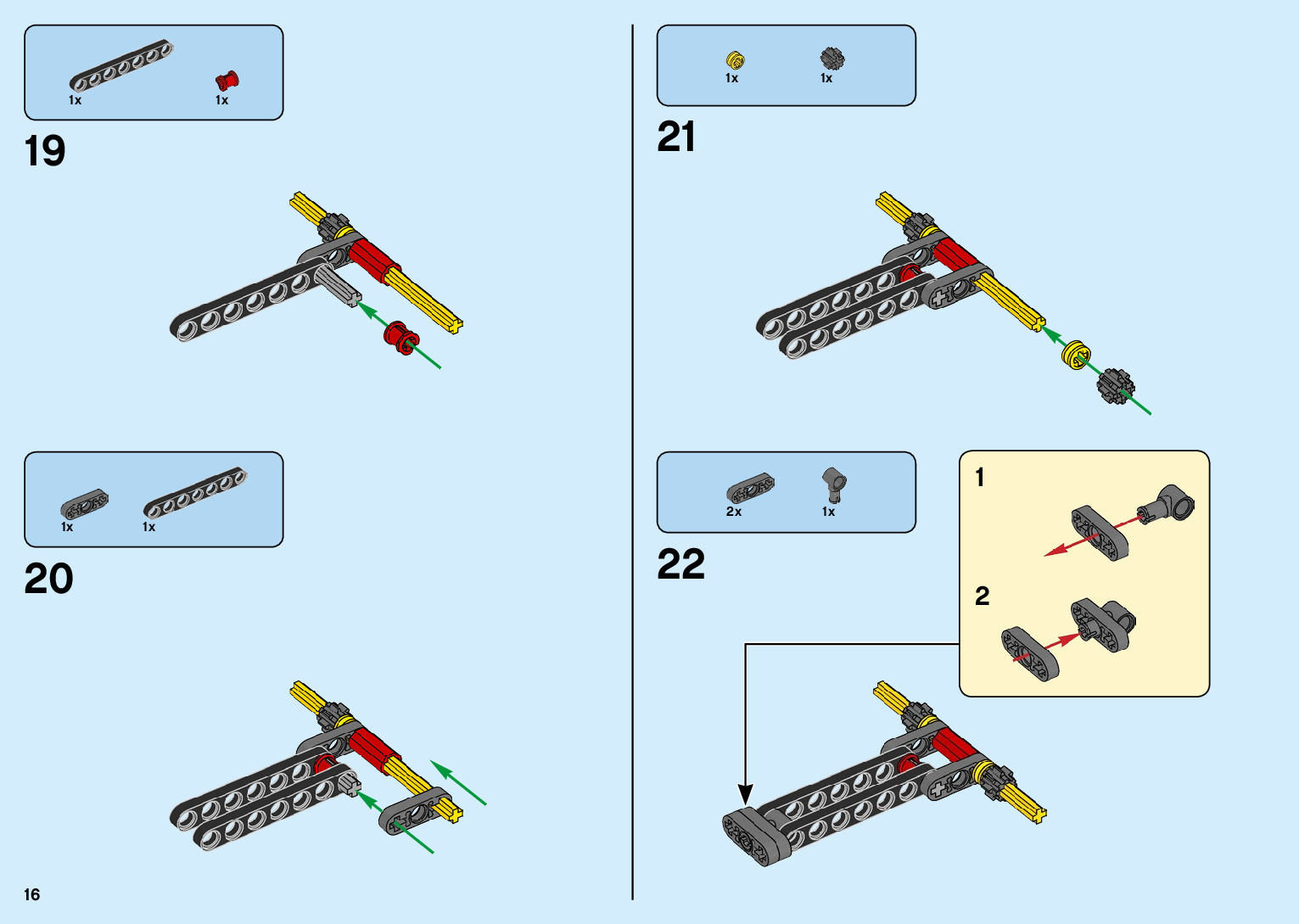 1x 1x

19

1x 1x

20

16

1x 1x

21

2x 1x

22

1

2