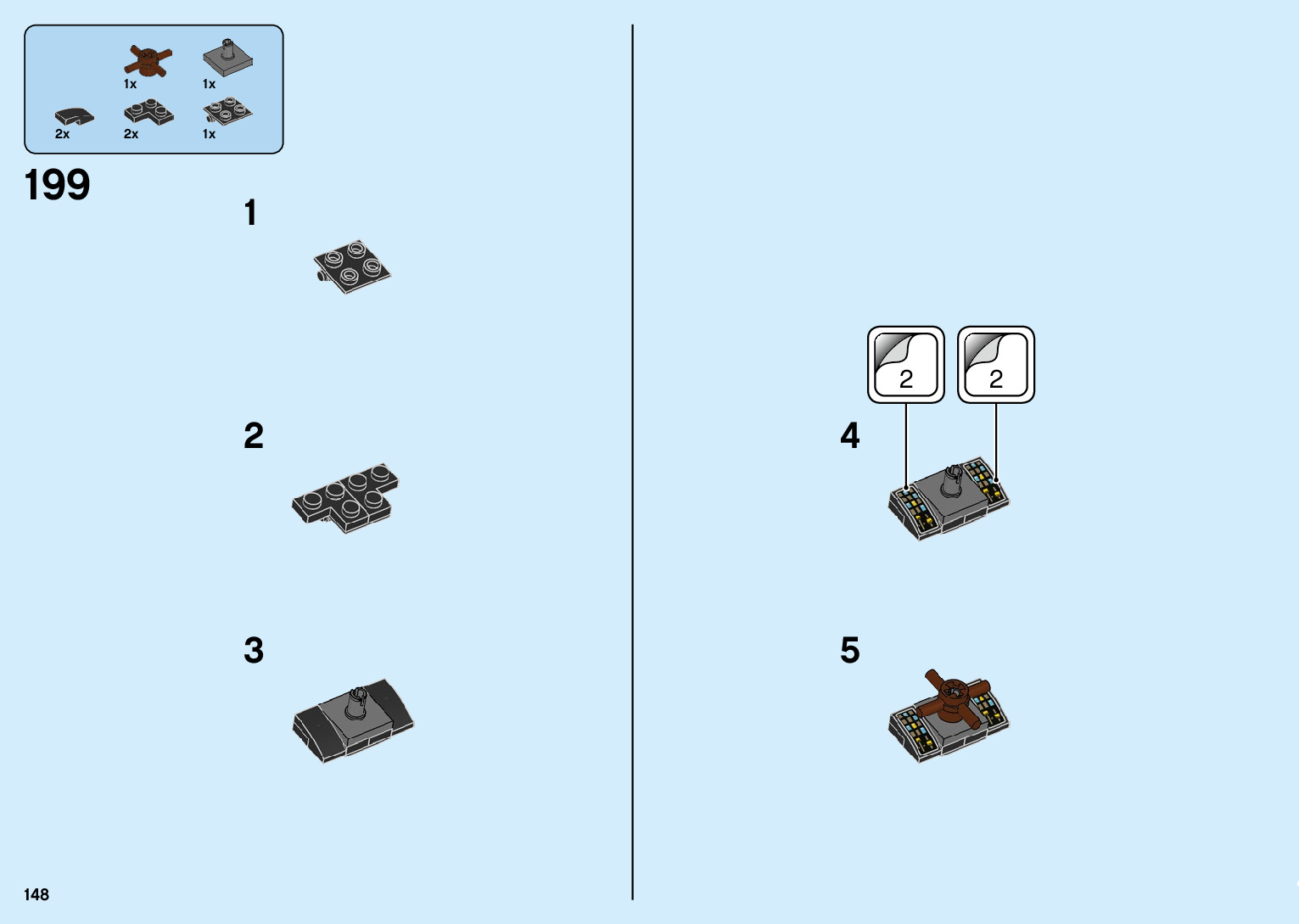 1x
1x
2x
2x
1x

199

1

2

3

2
2

4

5

148