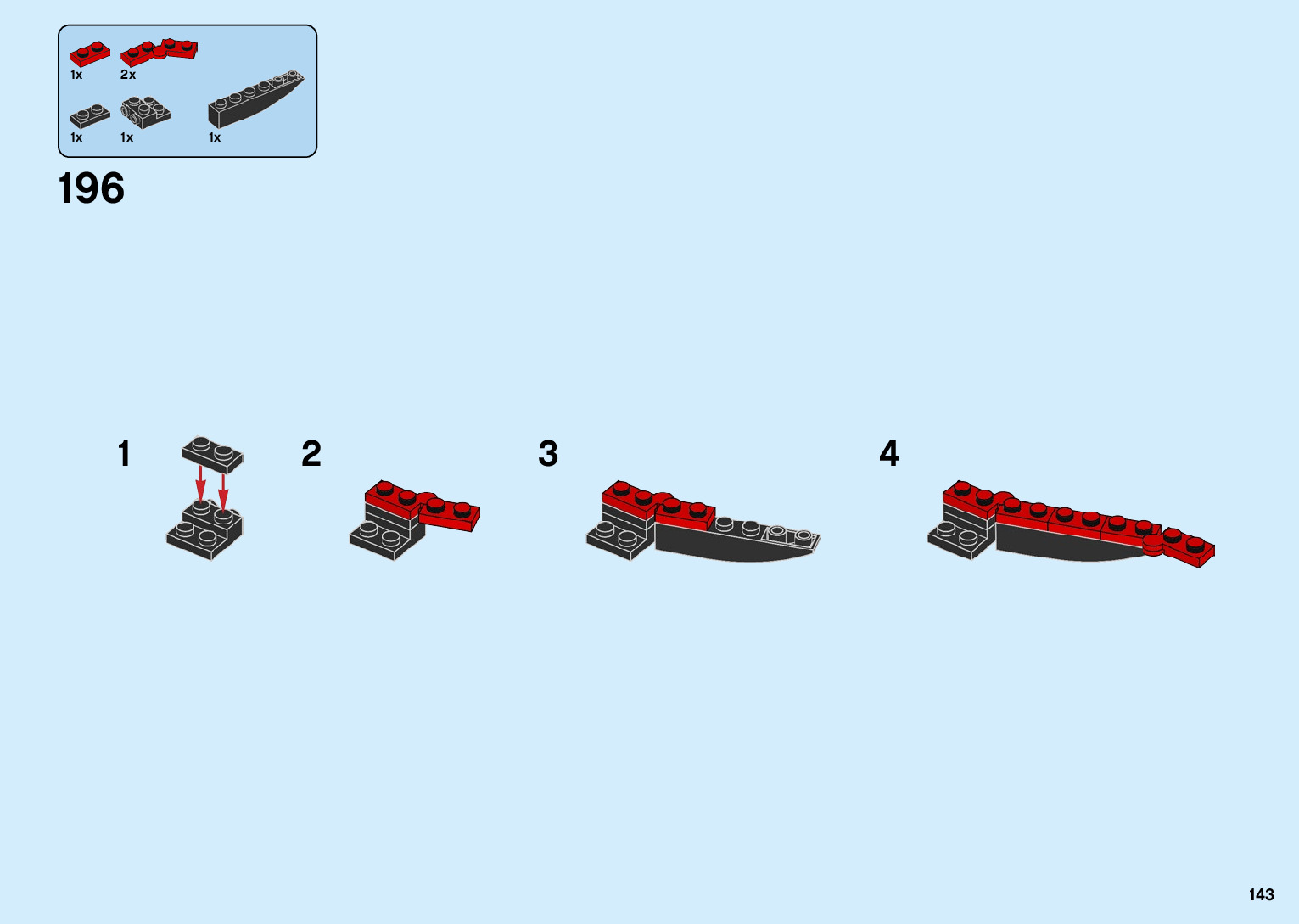 1x 2x
1x 1x 1x

196

1

2

3

4

143