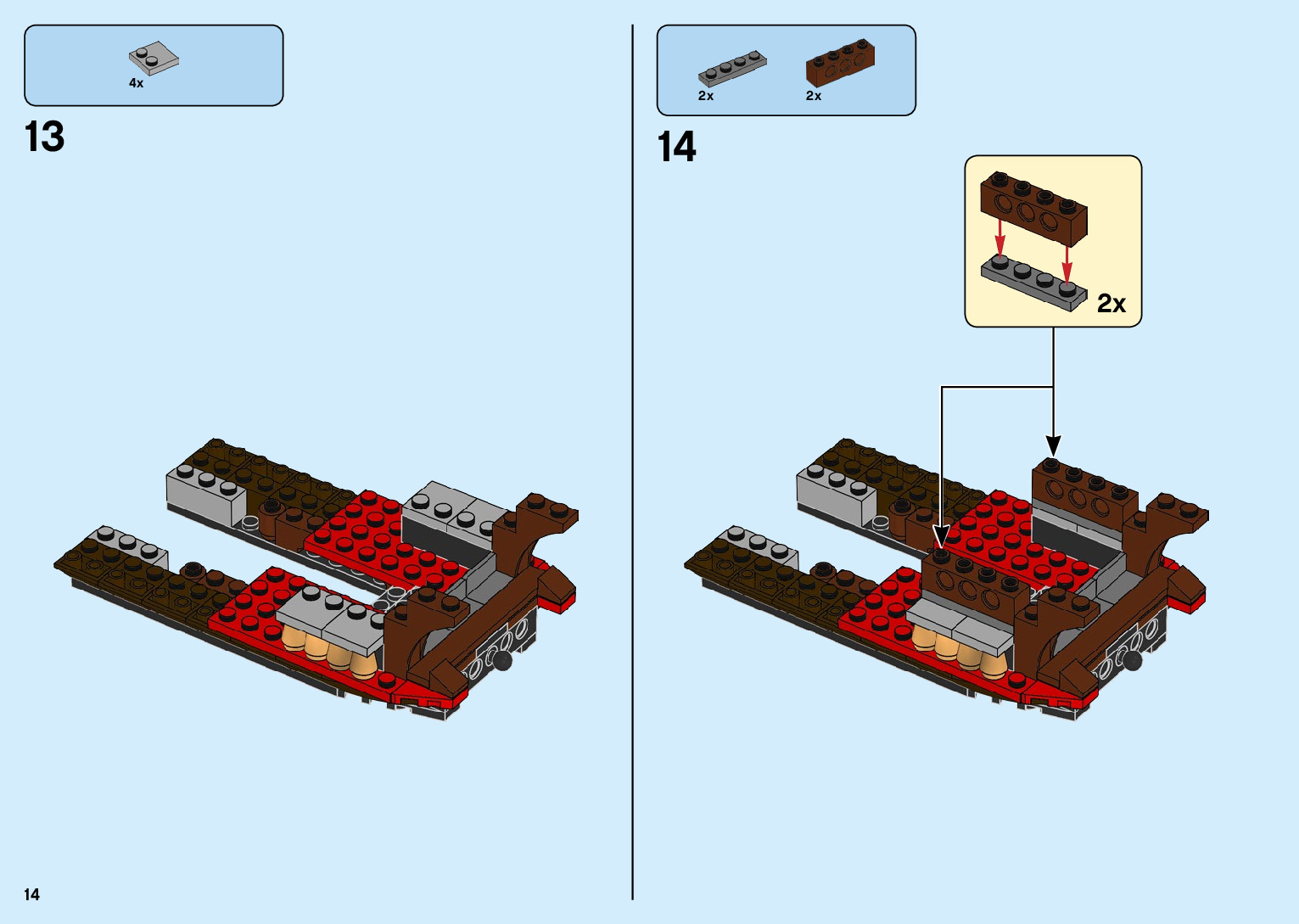 4x

13

2x

2x

14

2x

14