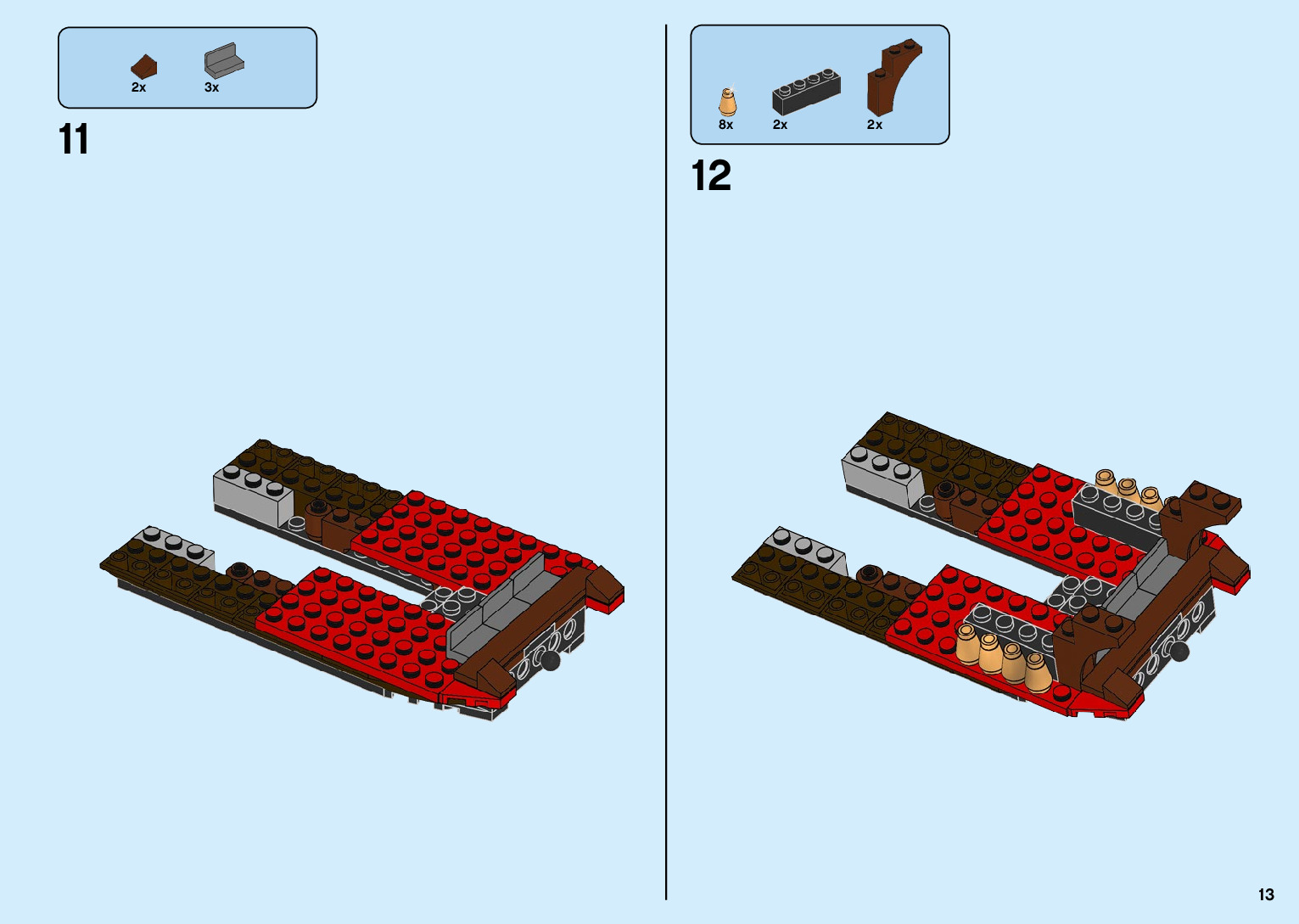 2x 3x

11

8x 2x 2x

12

13