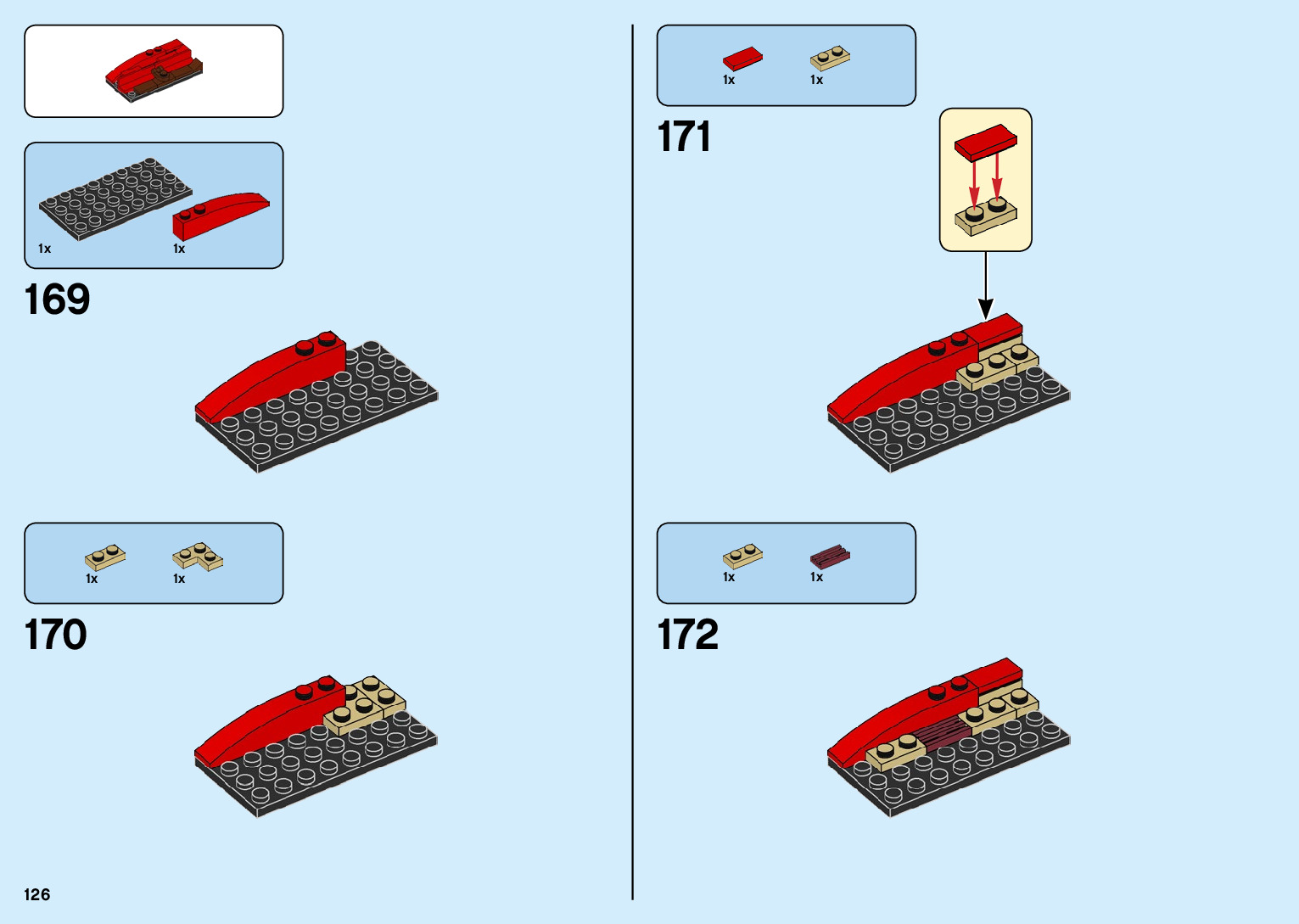 1x 1x

169

1x 1x

170

126

1x 1x

171

1x 1x

172