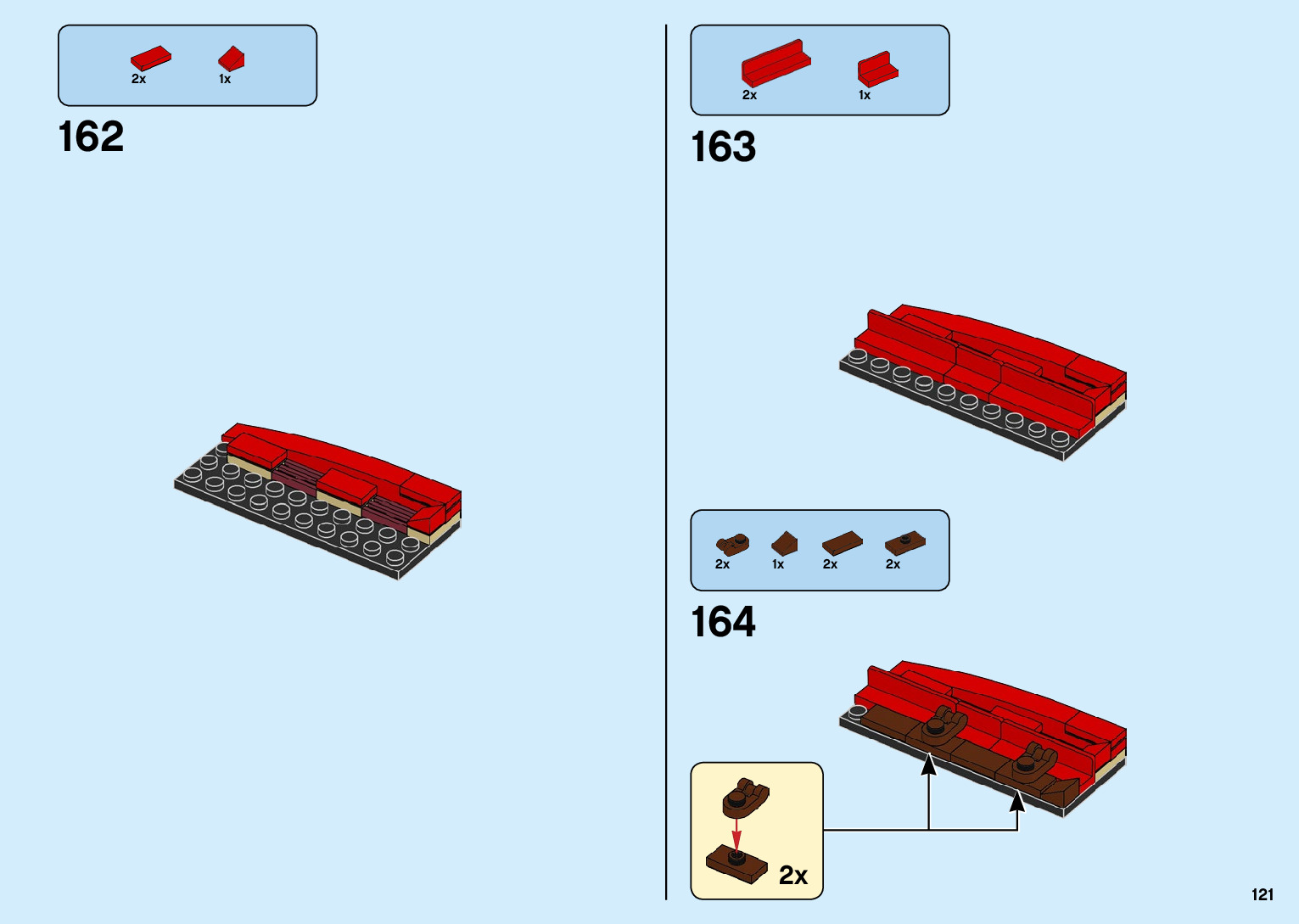 2x 1x

162

2x 1x

163

2x 1x 2x 2x

164

2x

121