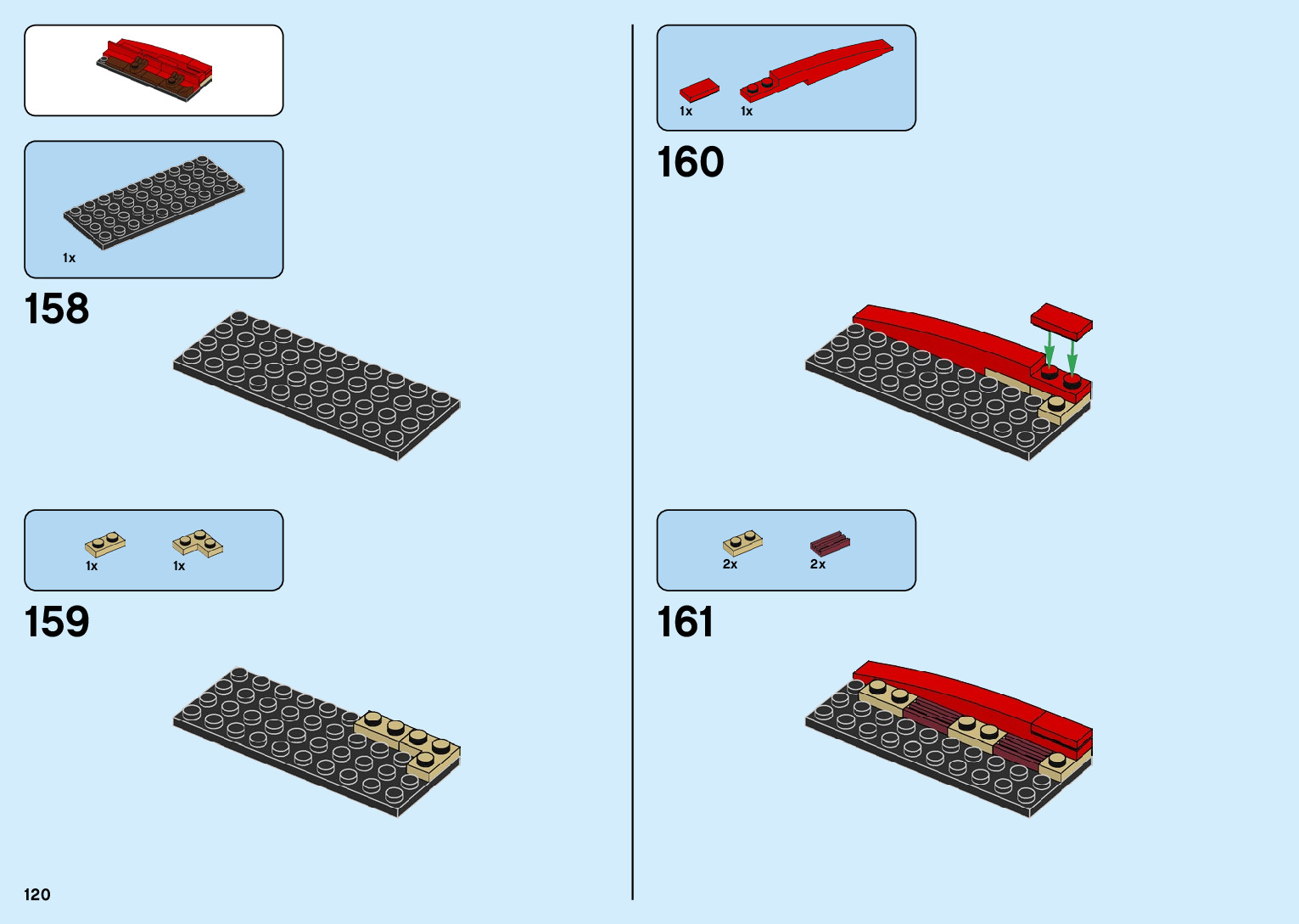 1x

158

1x 1x

159

120

1x 1x

160

2x 2x

161