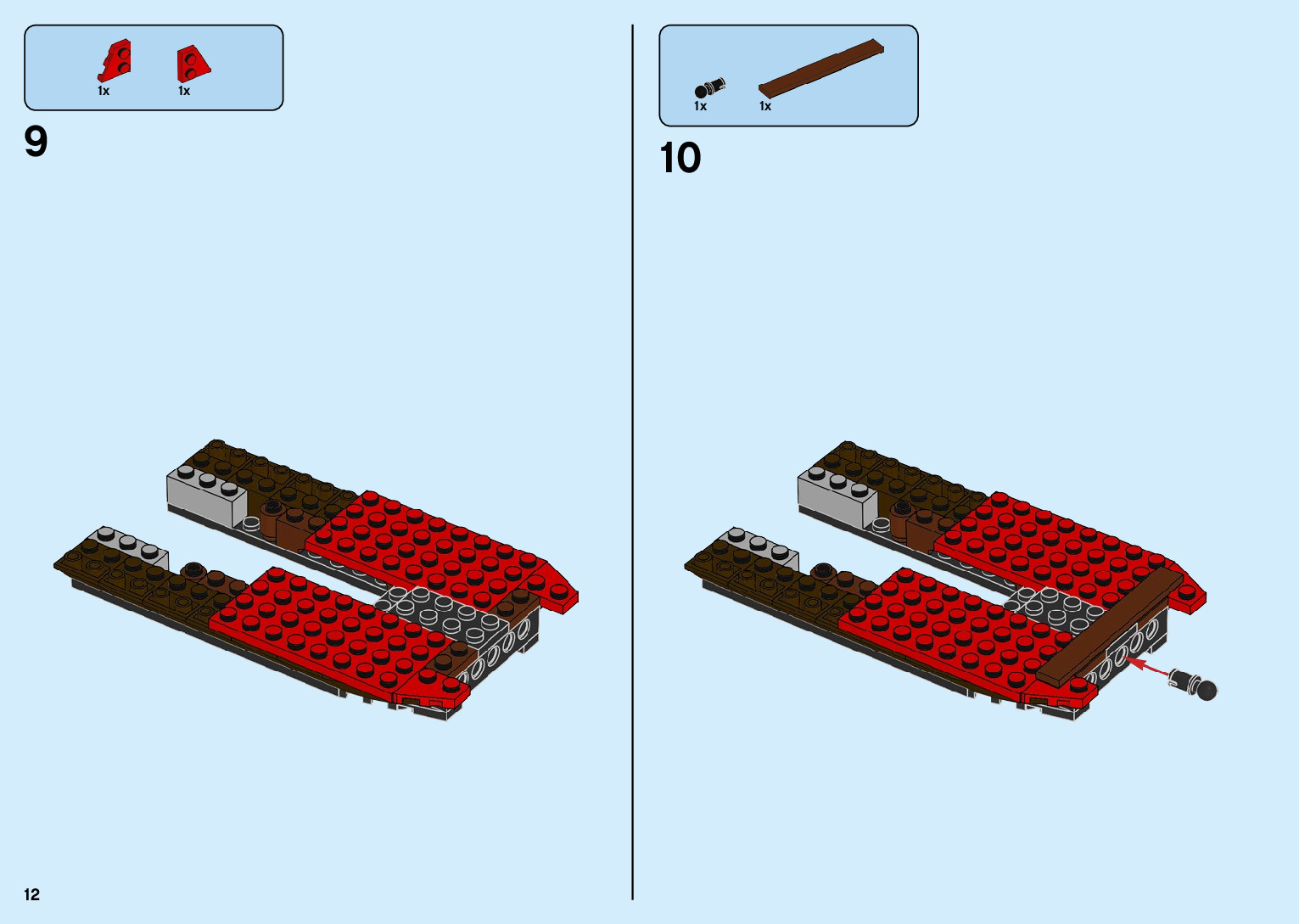 1x 1x

9

1x 1x

10

12