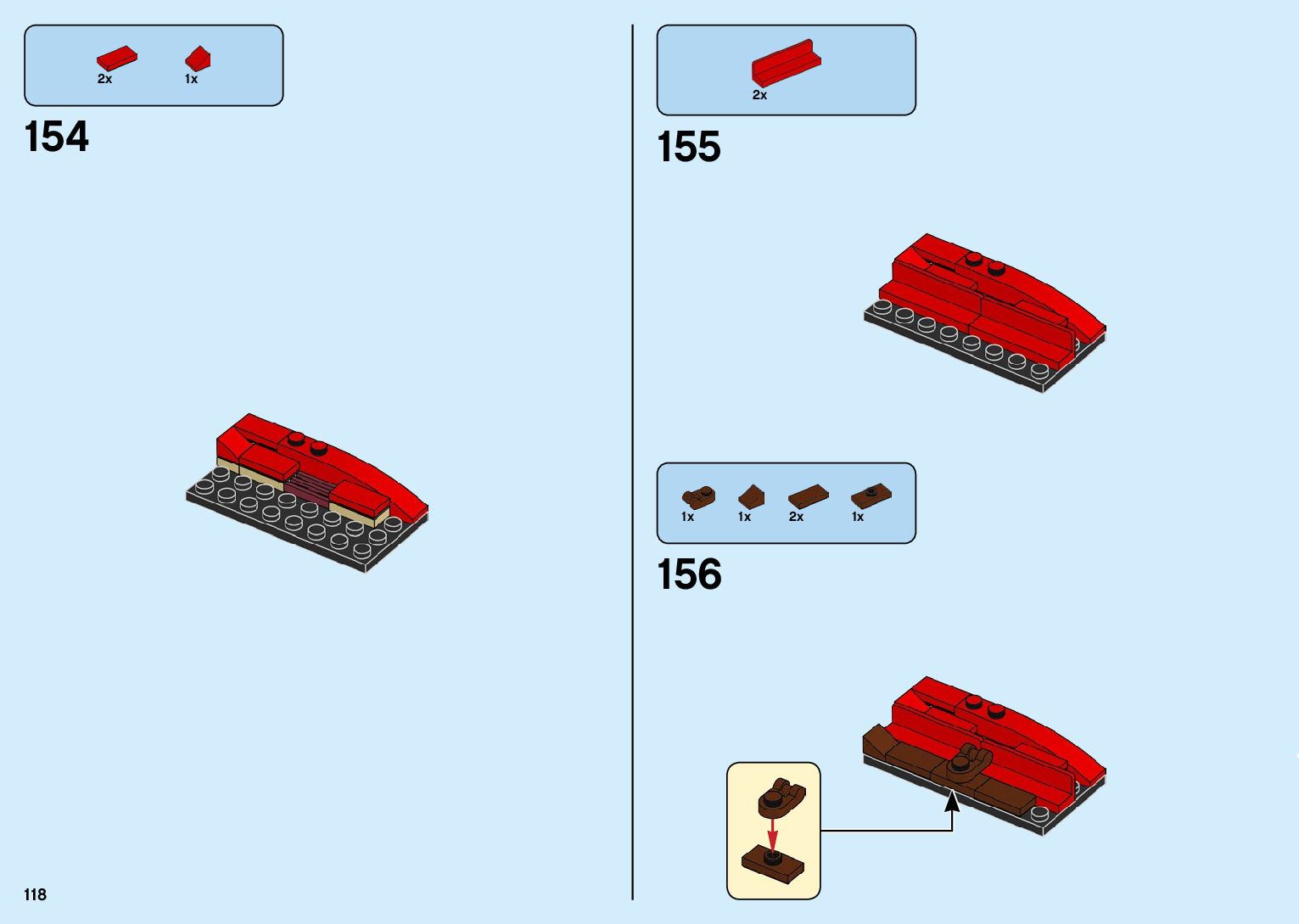 2x 1x

154

2x

155

1x 1x 2x 1x

156

118