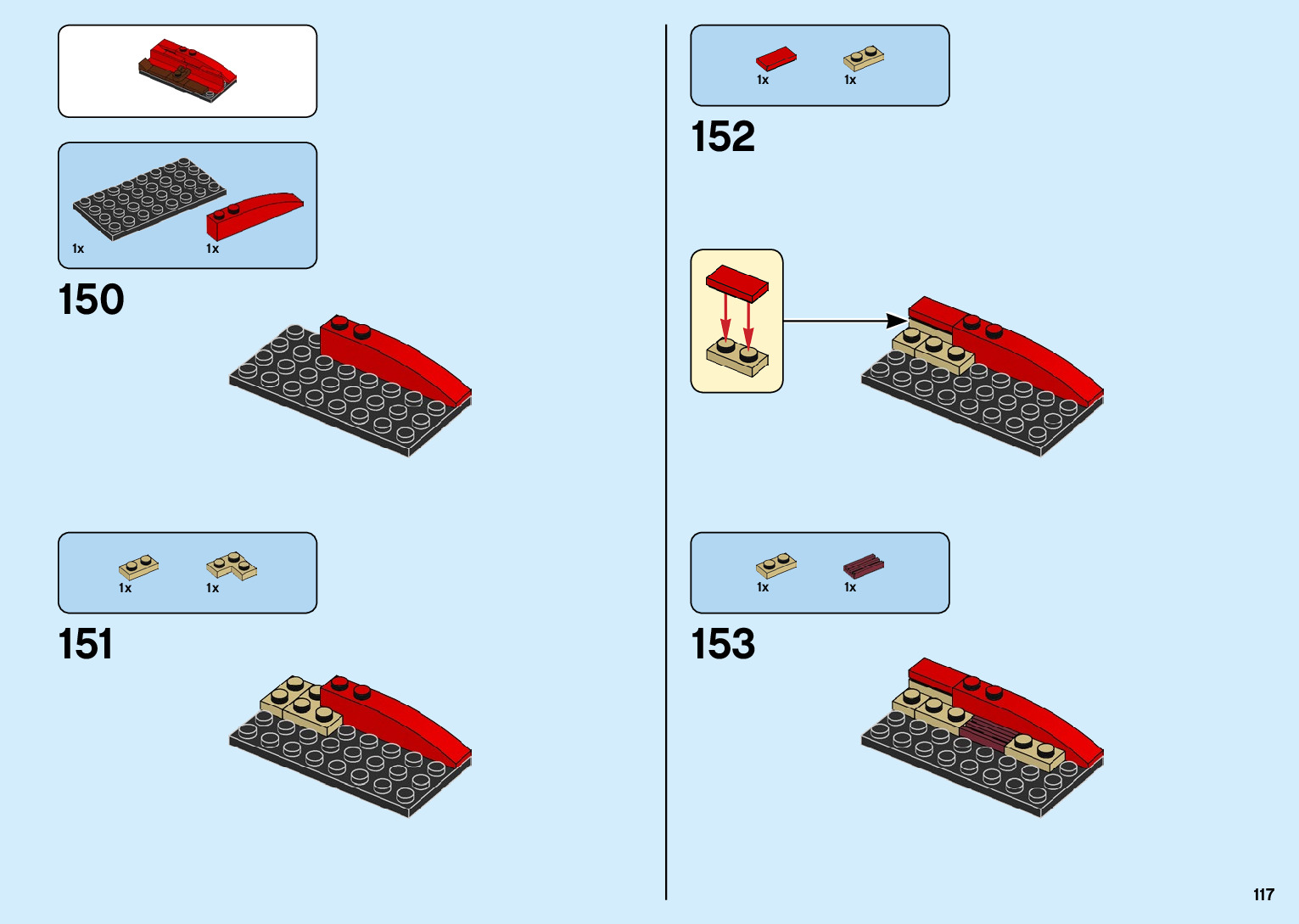 1x 1x

150

1x 1x

151

1x 1x

152

1x 1x

153

117