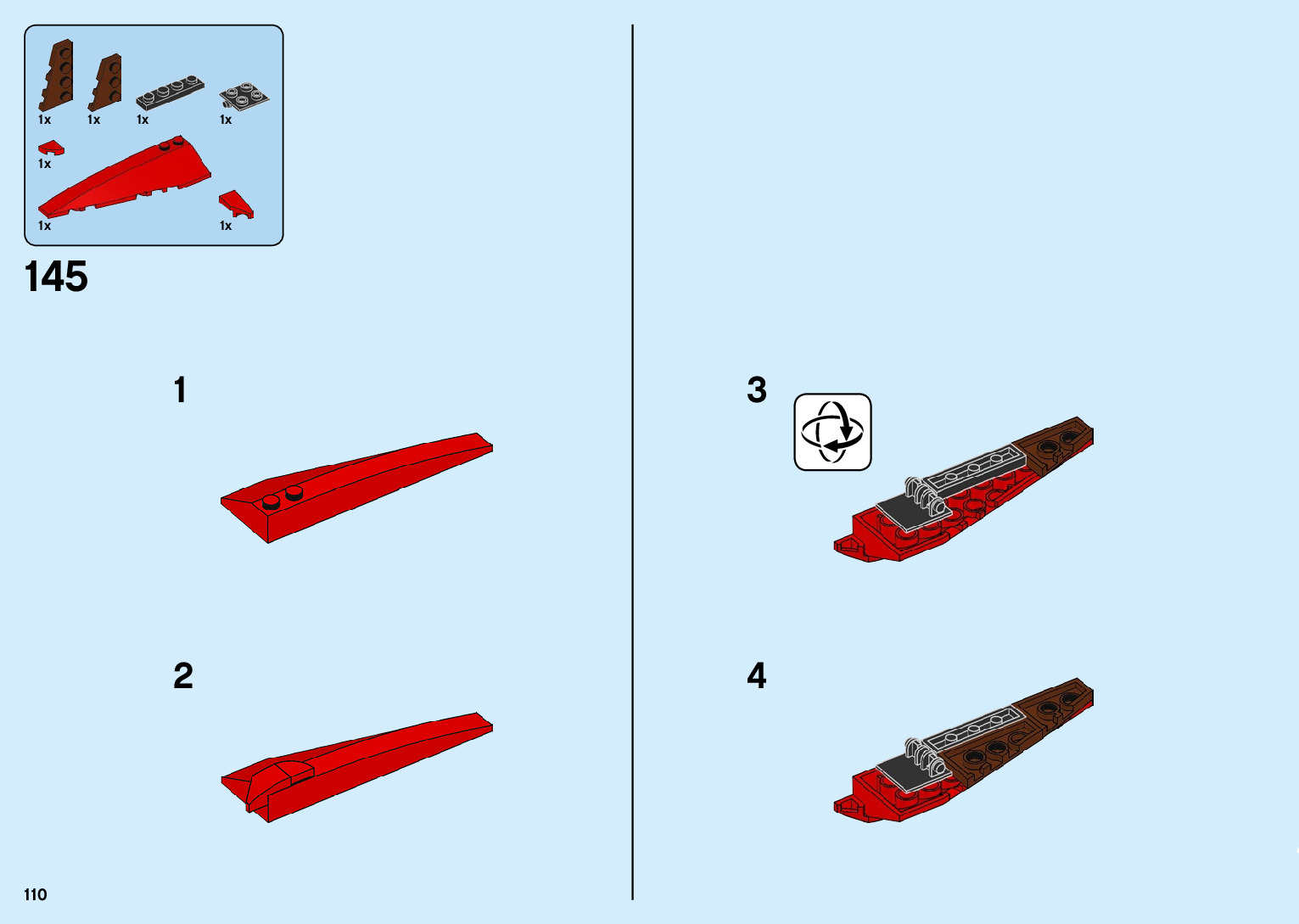 1x 1x 1x 1x
1x
1x 1x

145

1

2

3

4

110