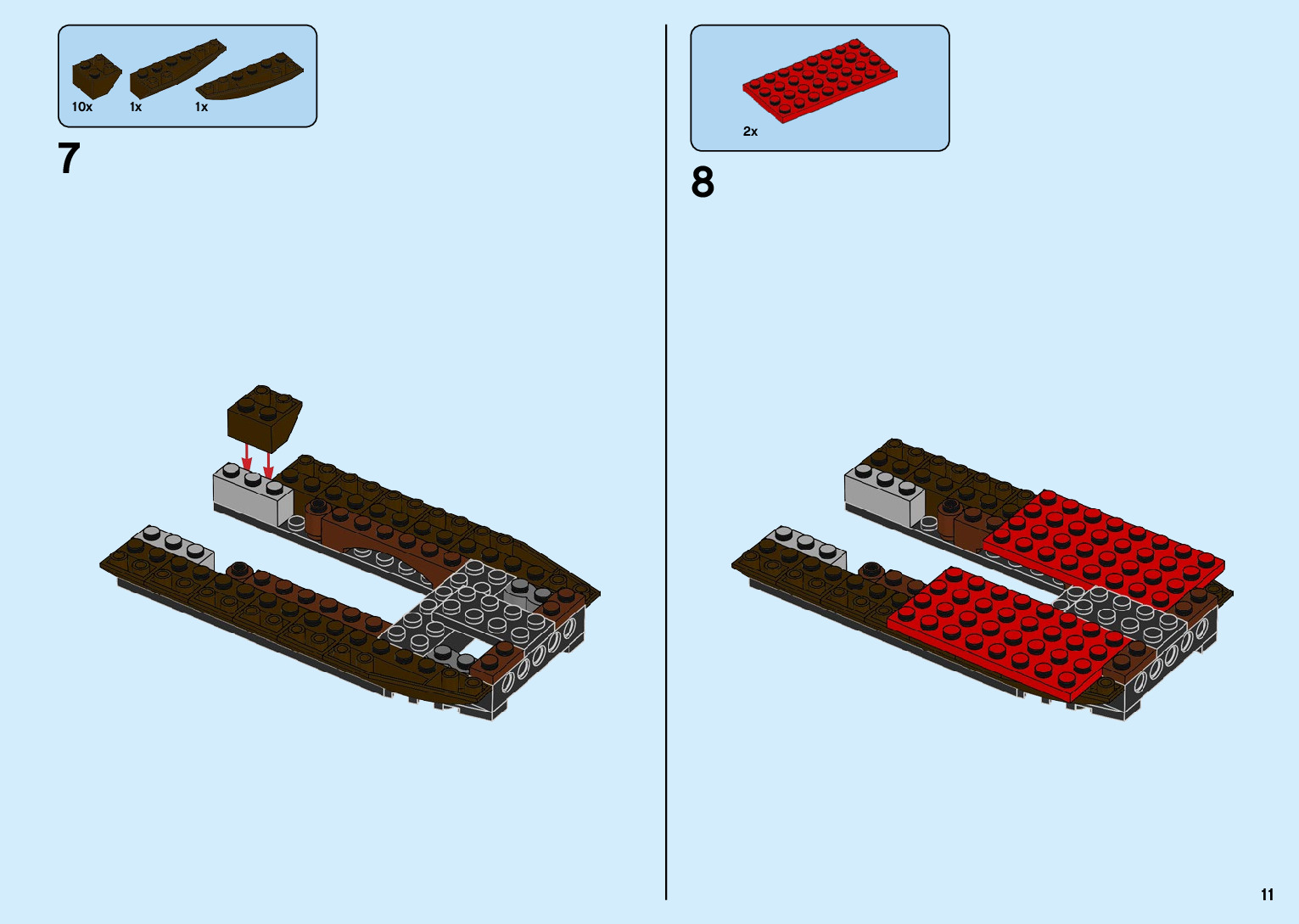 10x 1x 1x

7

2x

8

11