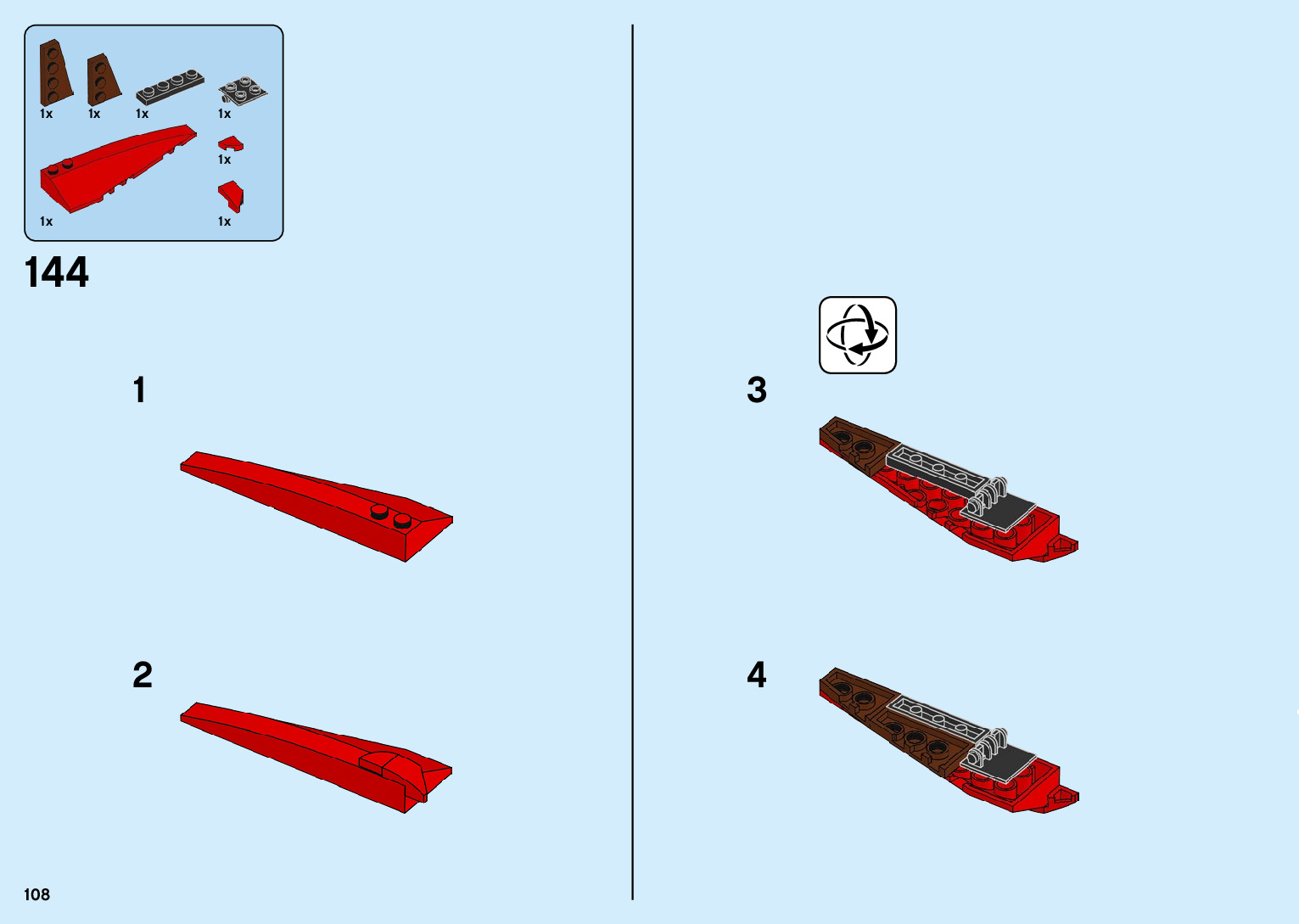 1x 1x 1x 1x

1x

1x 1x

144

1

2

3

4

108