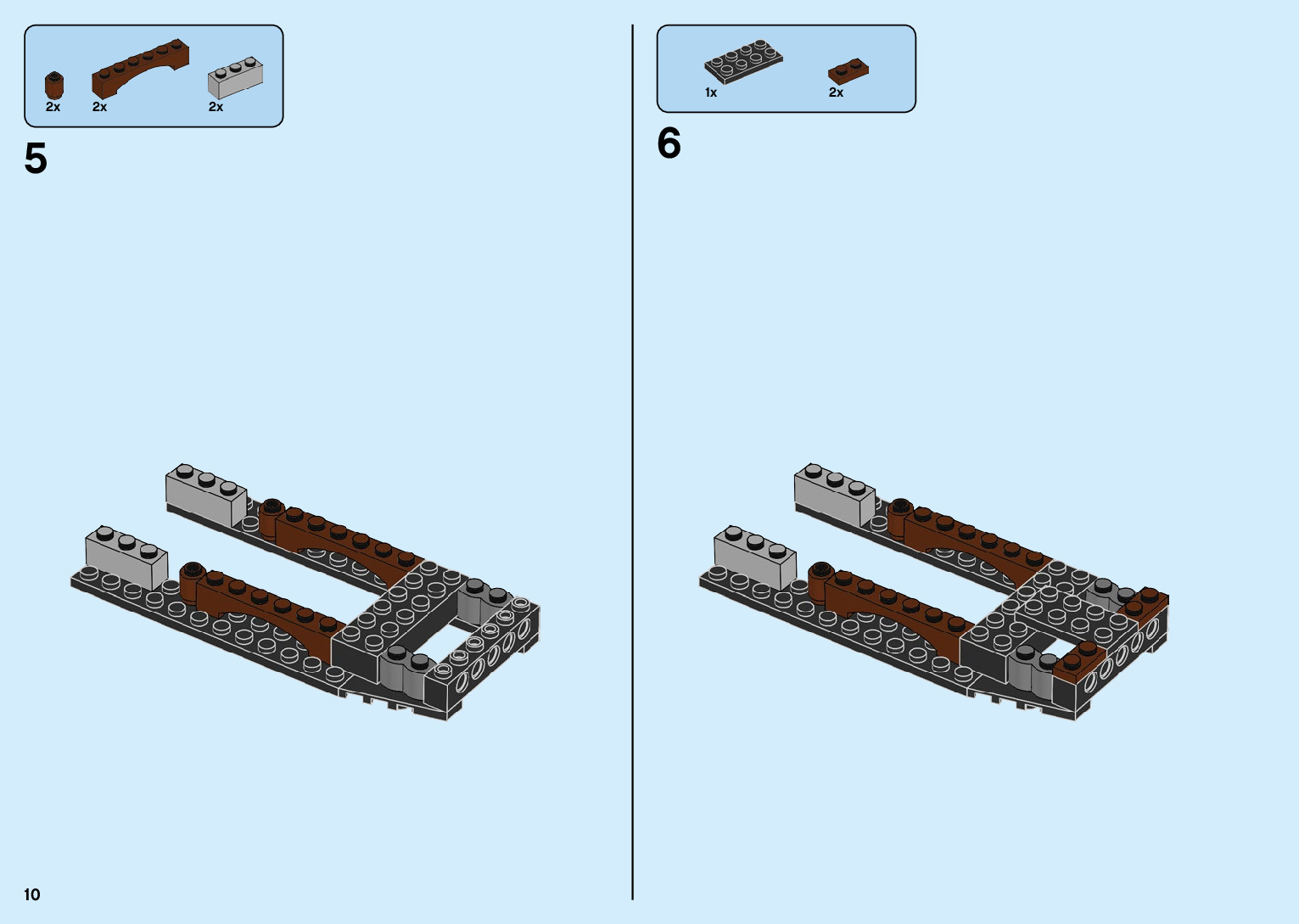 2x 2x 2x

5

1x 2x

6

10