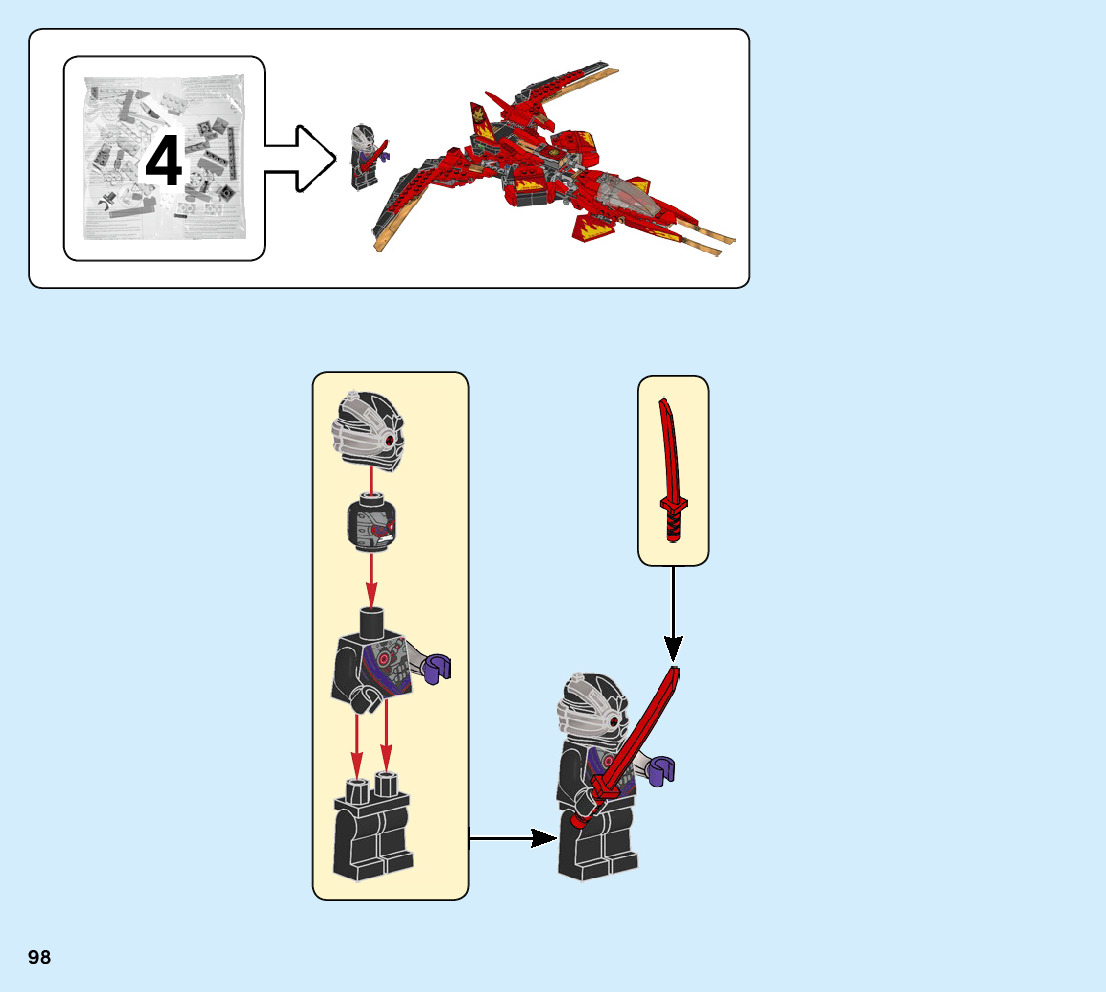 4

98