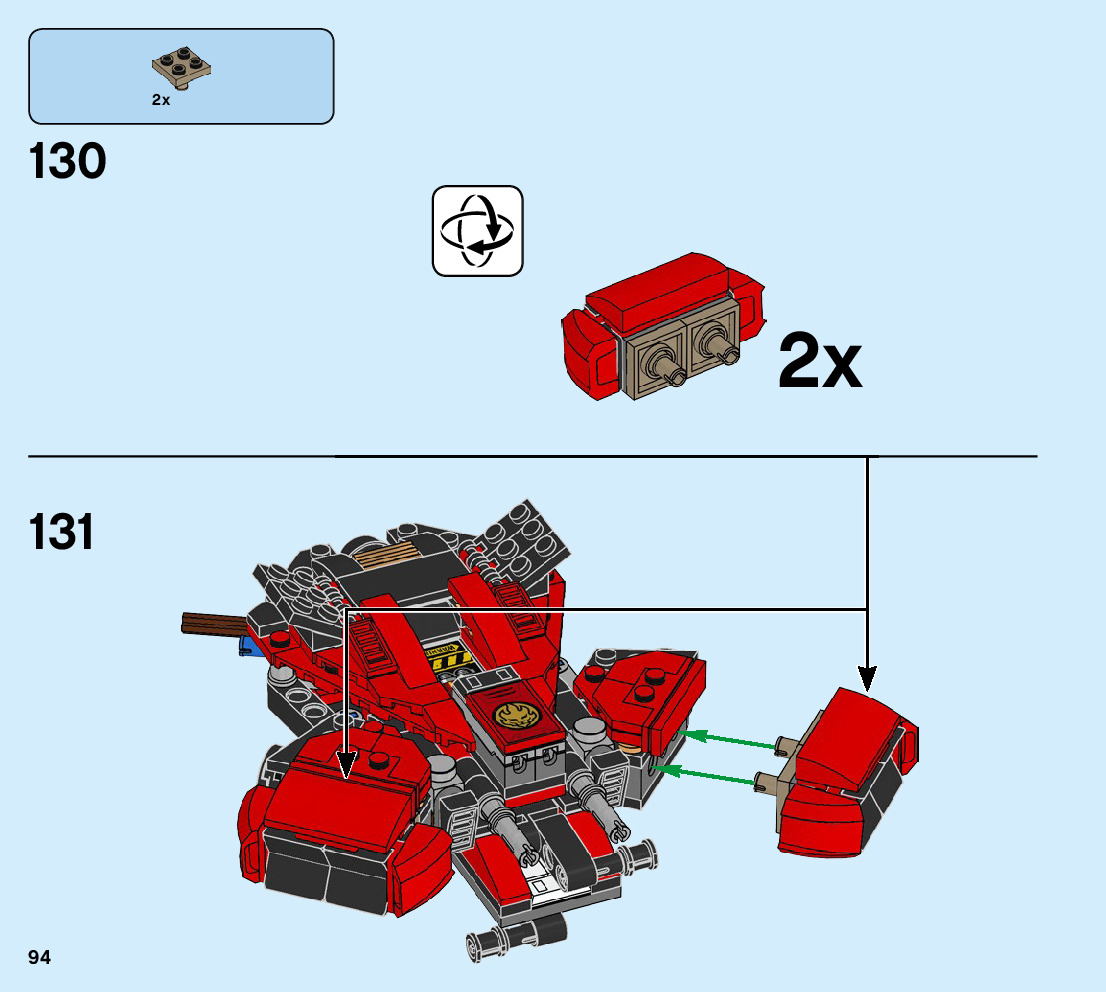 2x

130

2x

131

94