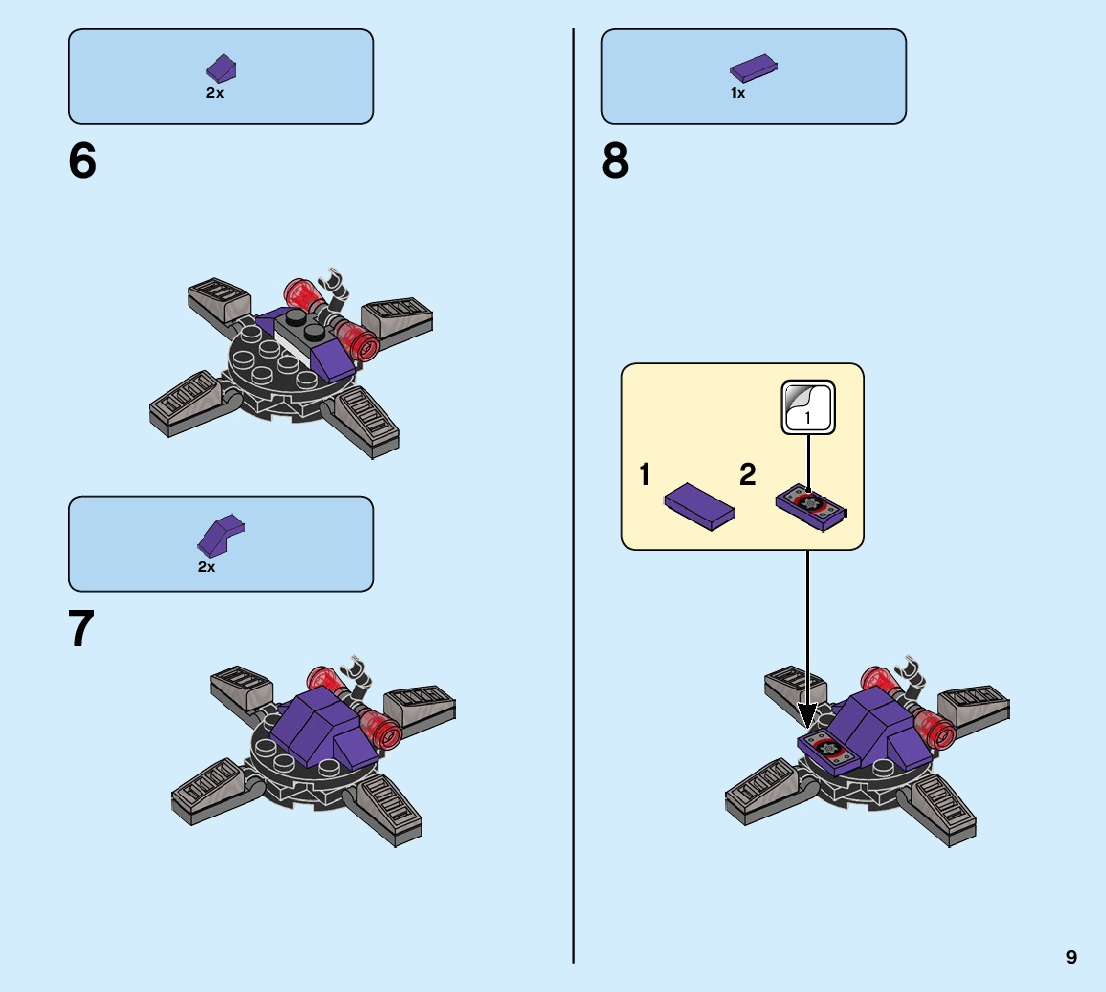 2x

6

2x

7

1x

8

1

1

2

9