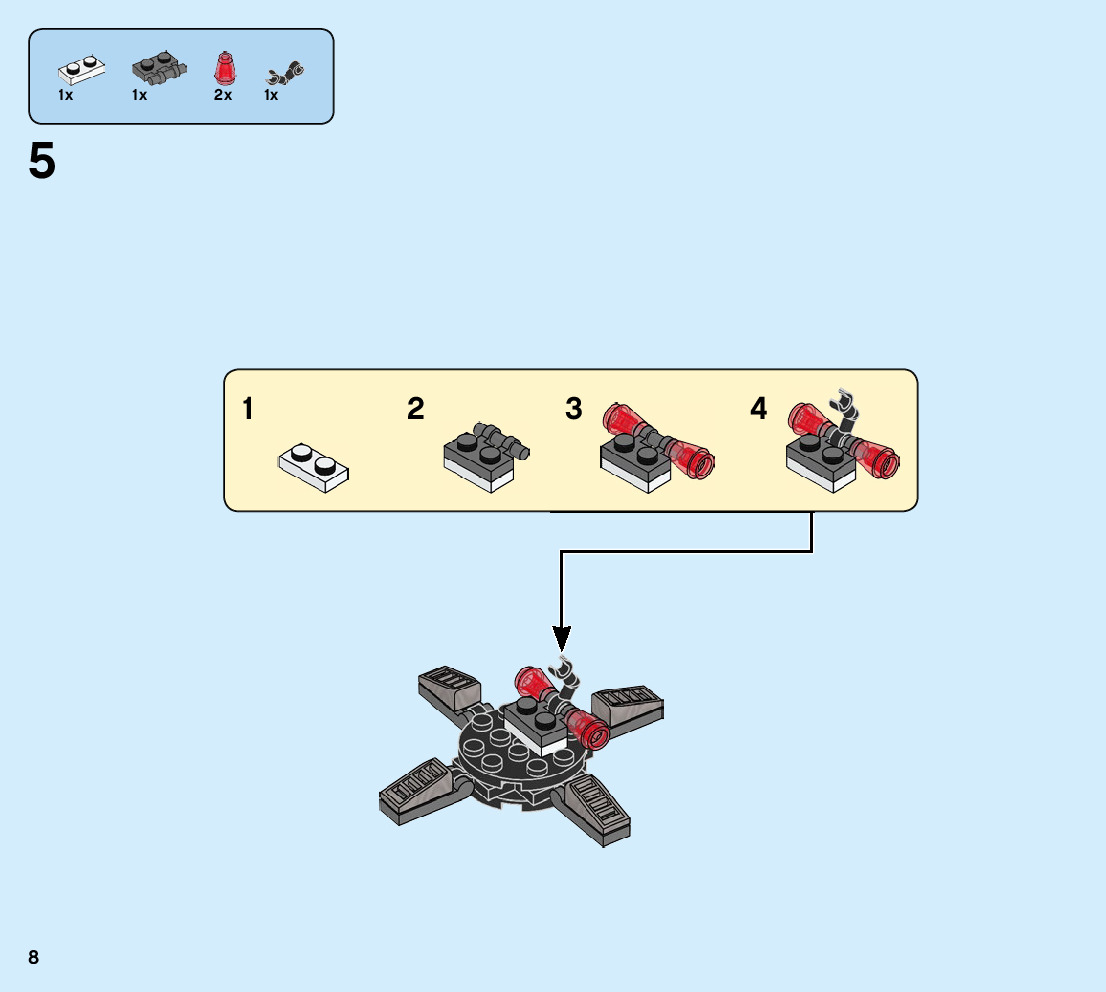 1x 1x 2x 1x

5

1 2 3 4

8