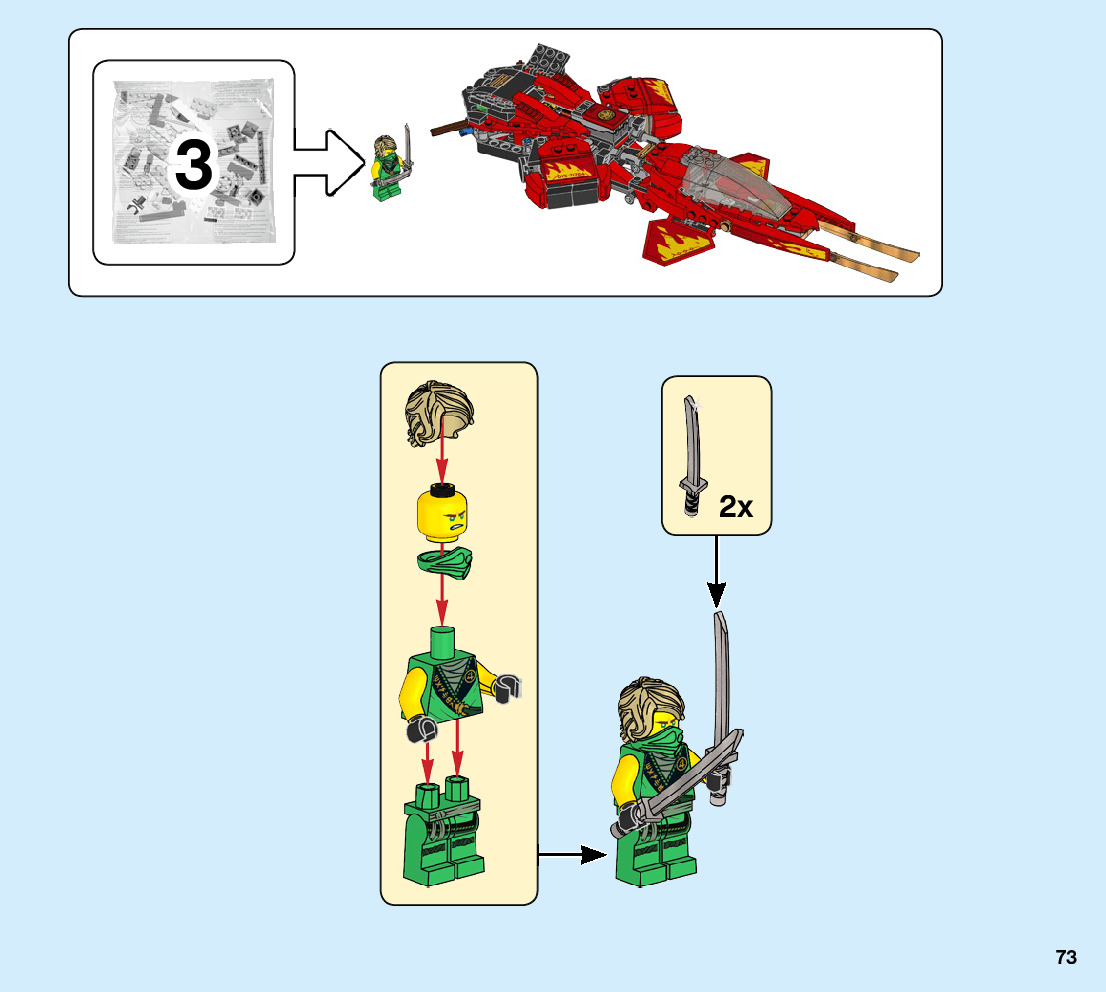 3

2x

73