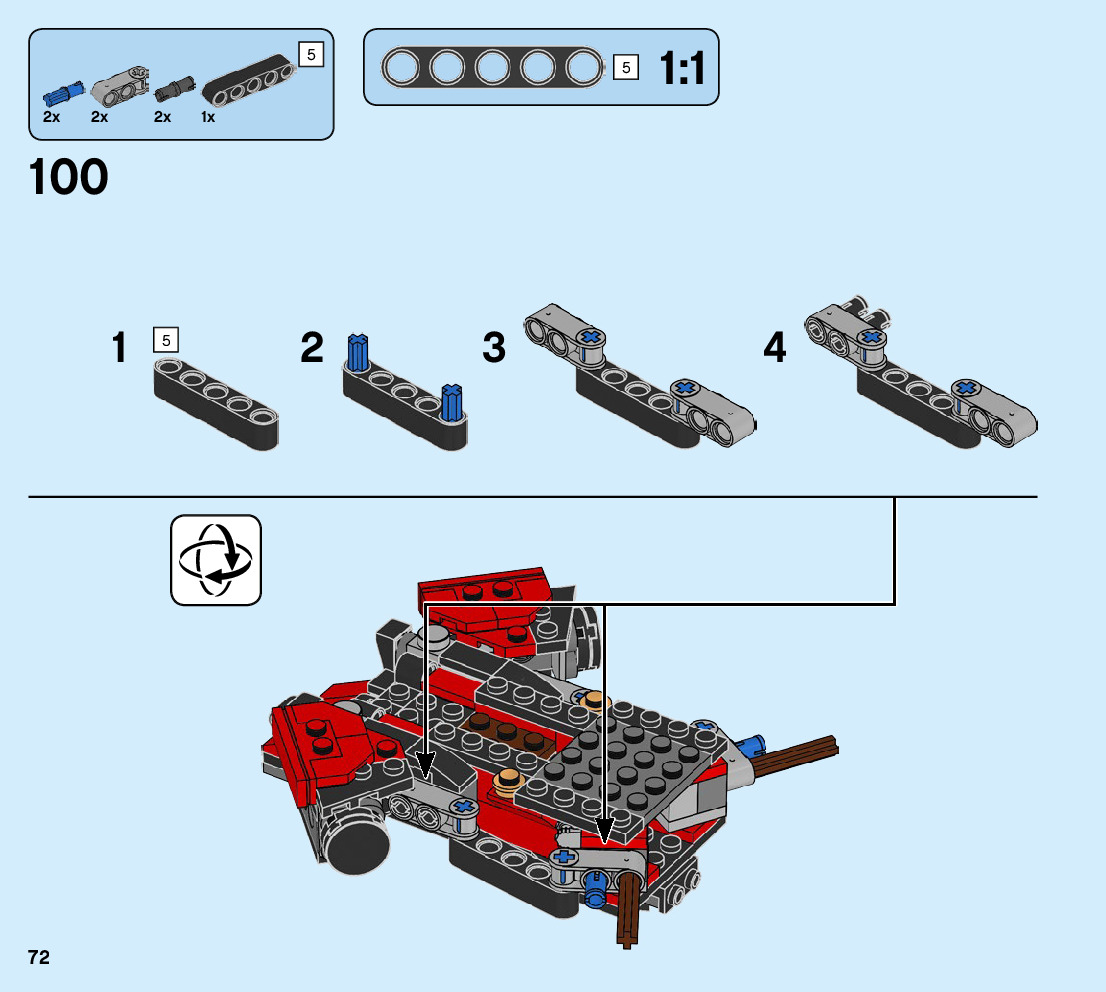 5
2x 2x 2x 1x

5 1:1

100

1 5

2

3

4

72