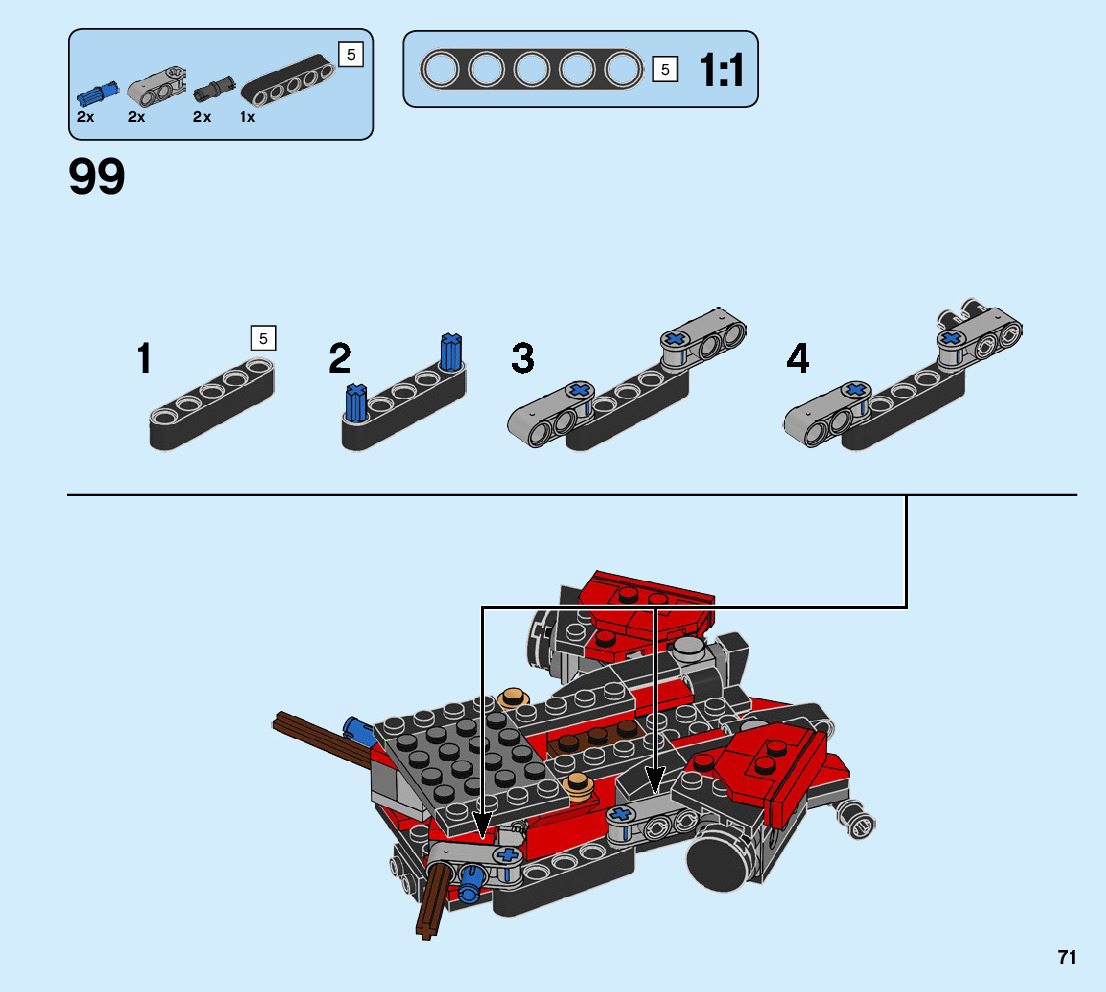 5
2x 2x 2x 1x

5 1:1

99

1 5

2

3

4

71