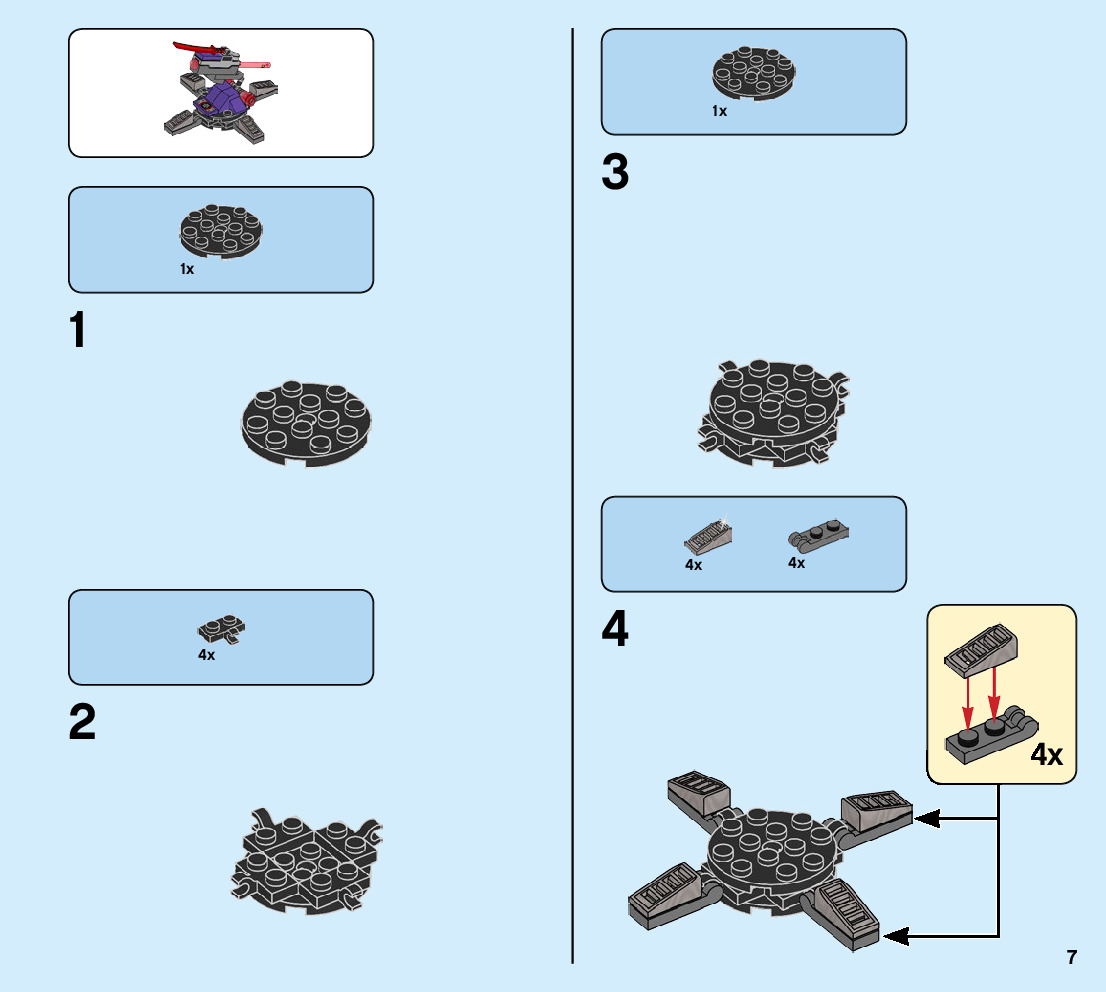 1x

1

4x

2

1x

3

4x

4x

4

4x

7