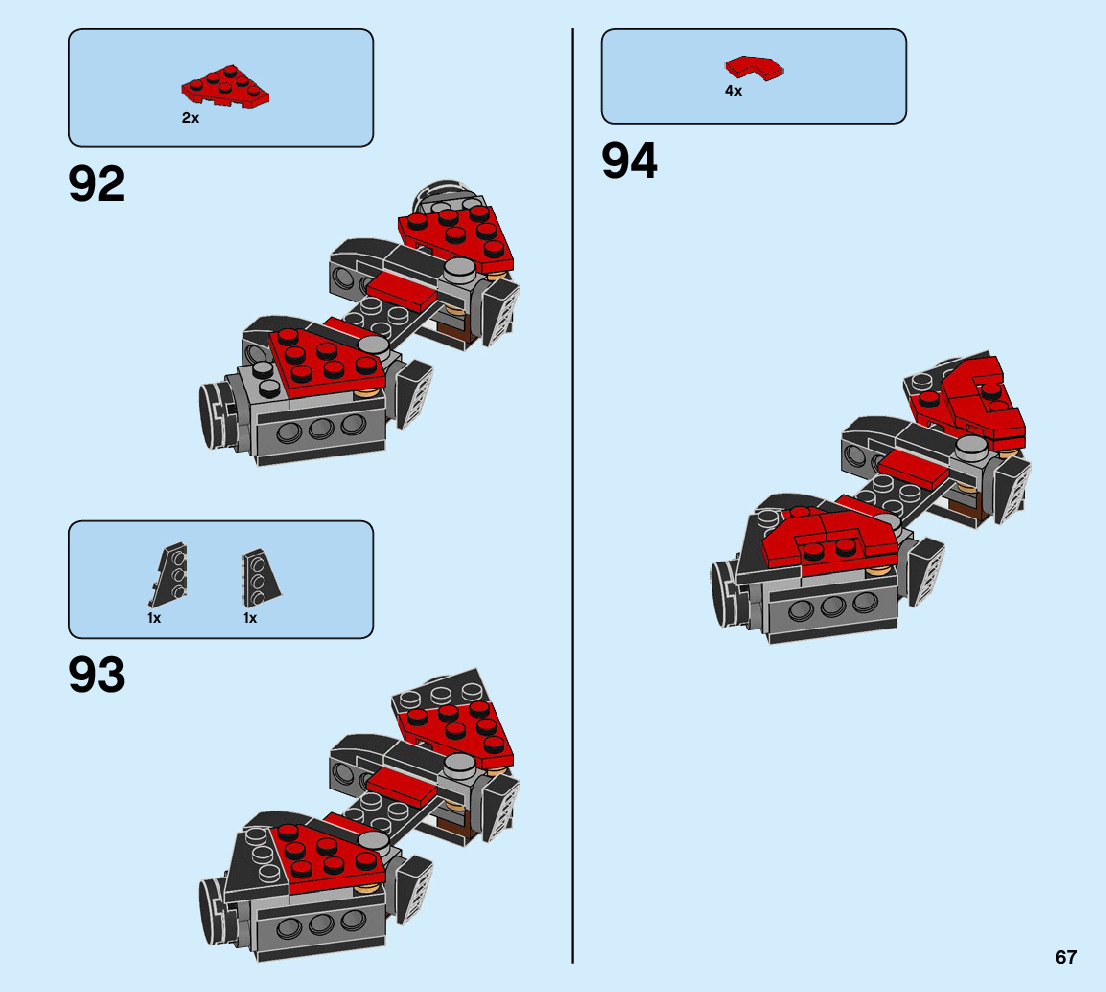 2x

92

1x 1x

93

4x

94

67