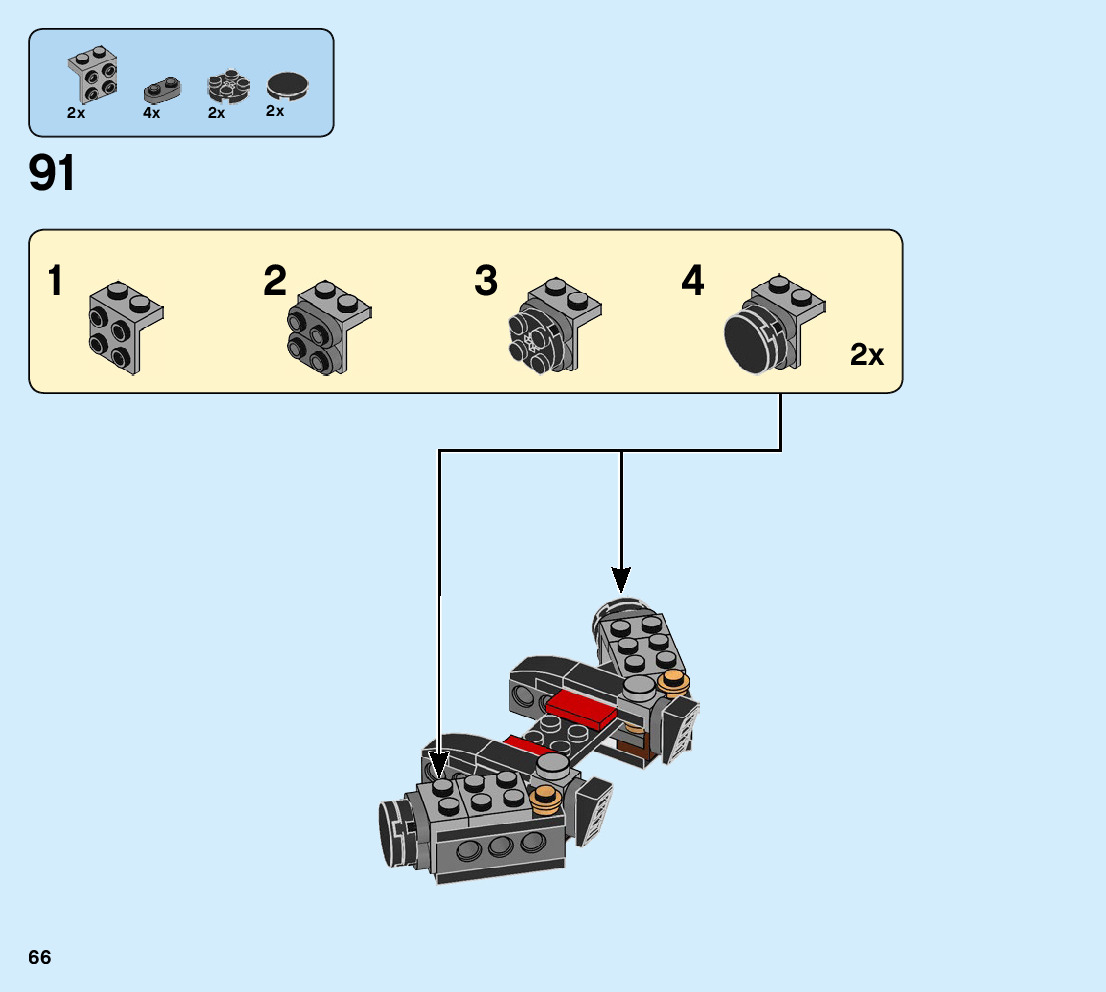 2x
4x
2x
2x

91

1

2

3

4

2x

66