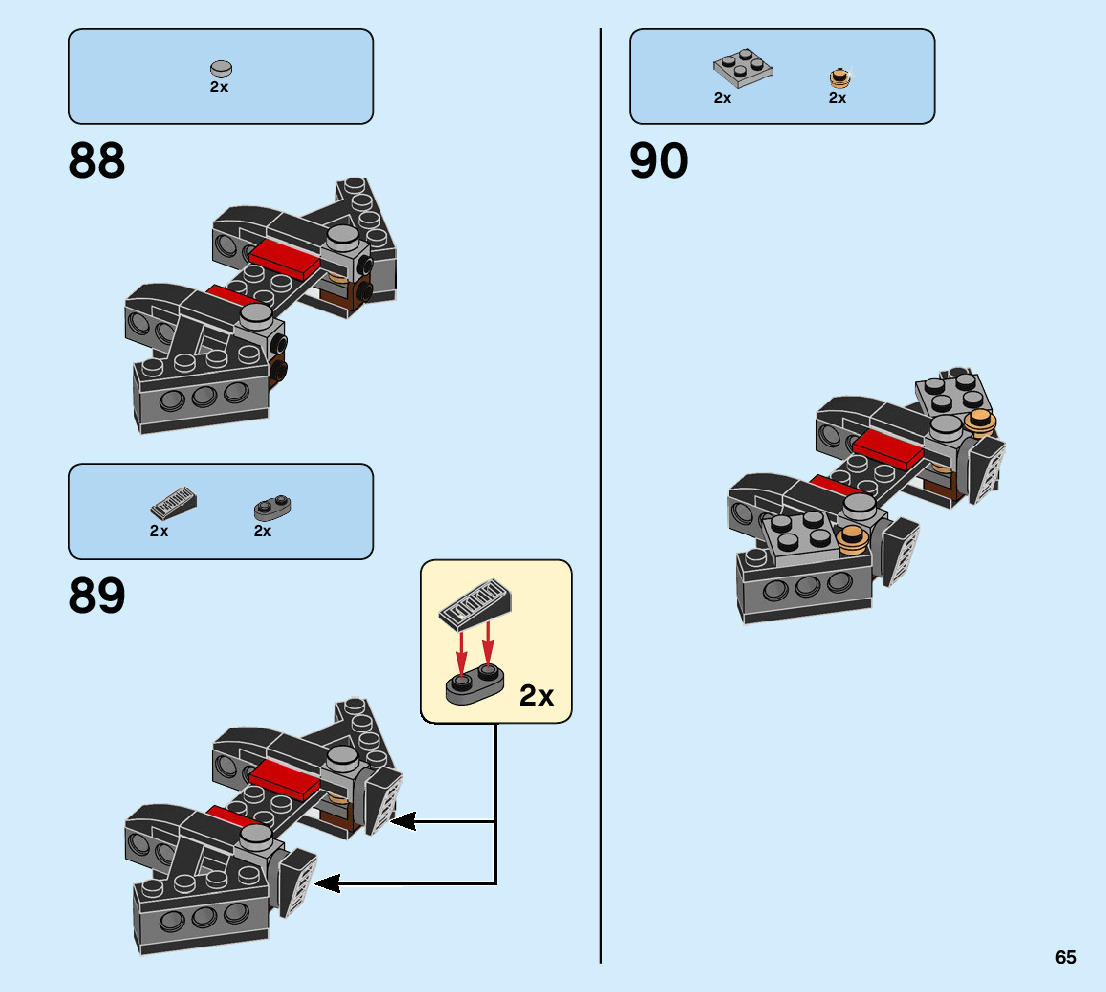 2x

88

2x 2x

89

2x

2x 2x

90

65